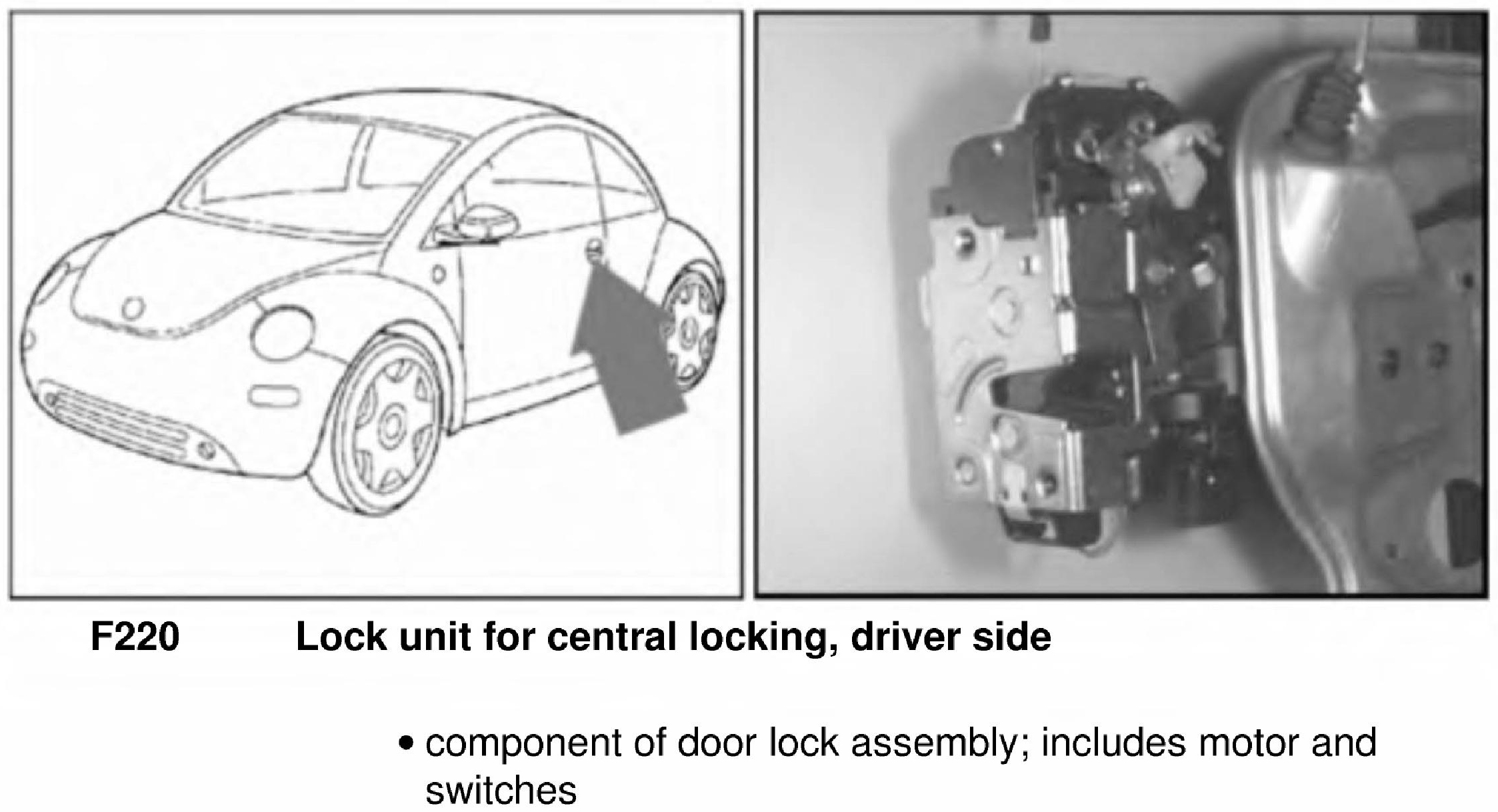 F220 Lock unit for central locking, driver side

• component of door lock assembly; includes motor and switches