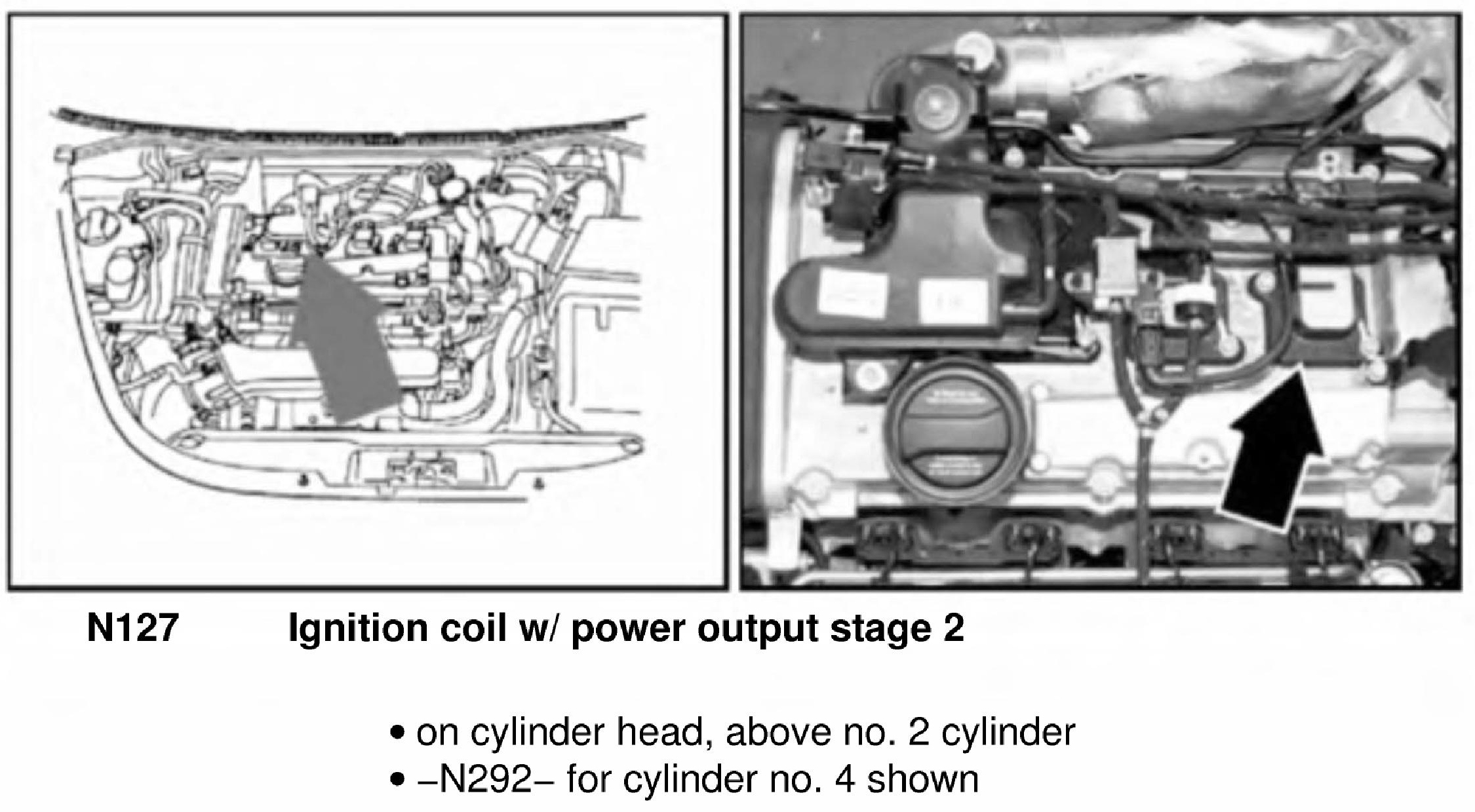 N127 Ignition coil w/ power output stage 2

• on cylinder head, above no. 2 cylinder
• –N292– for cylinder no. 4 shown