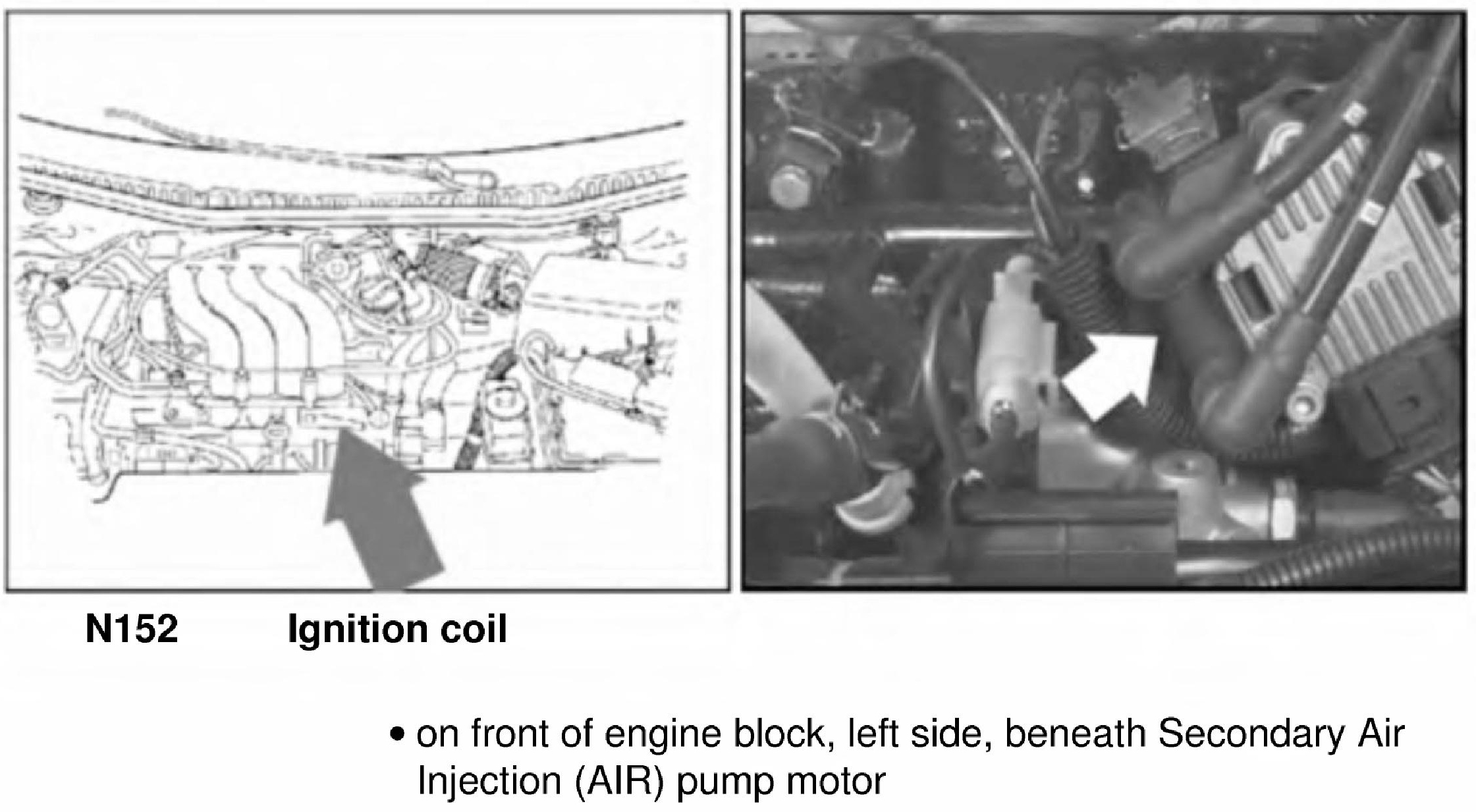 N152 Ignition coil

• on front of engine block, left side, beneath Secondary Air Injection (AIR) pump motor