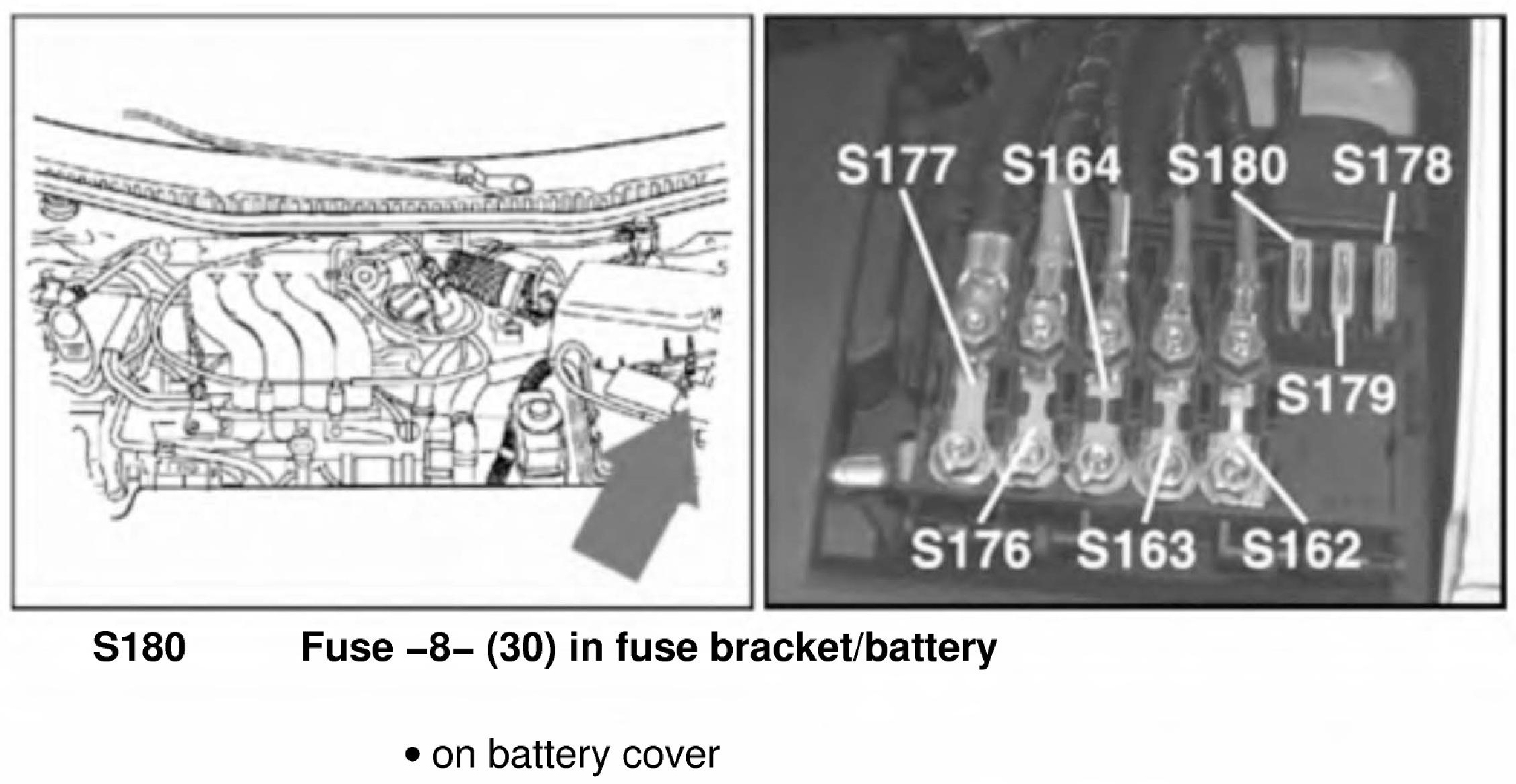 S177 S164 S180 S178

S179

S176 S163 S162

S180 Fuse –8– (30) in fuse bracket/battery

• on battery cover