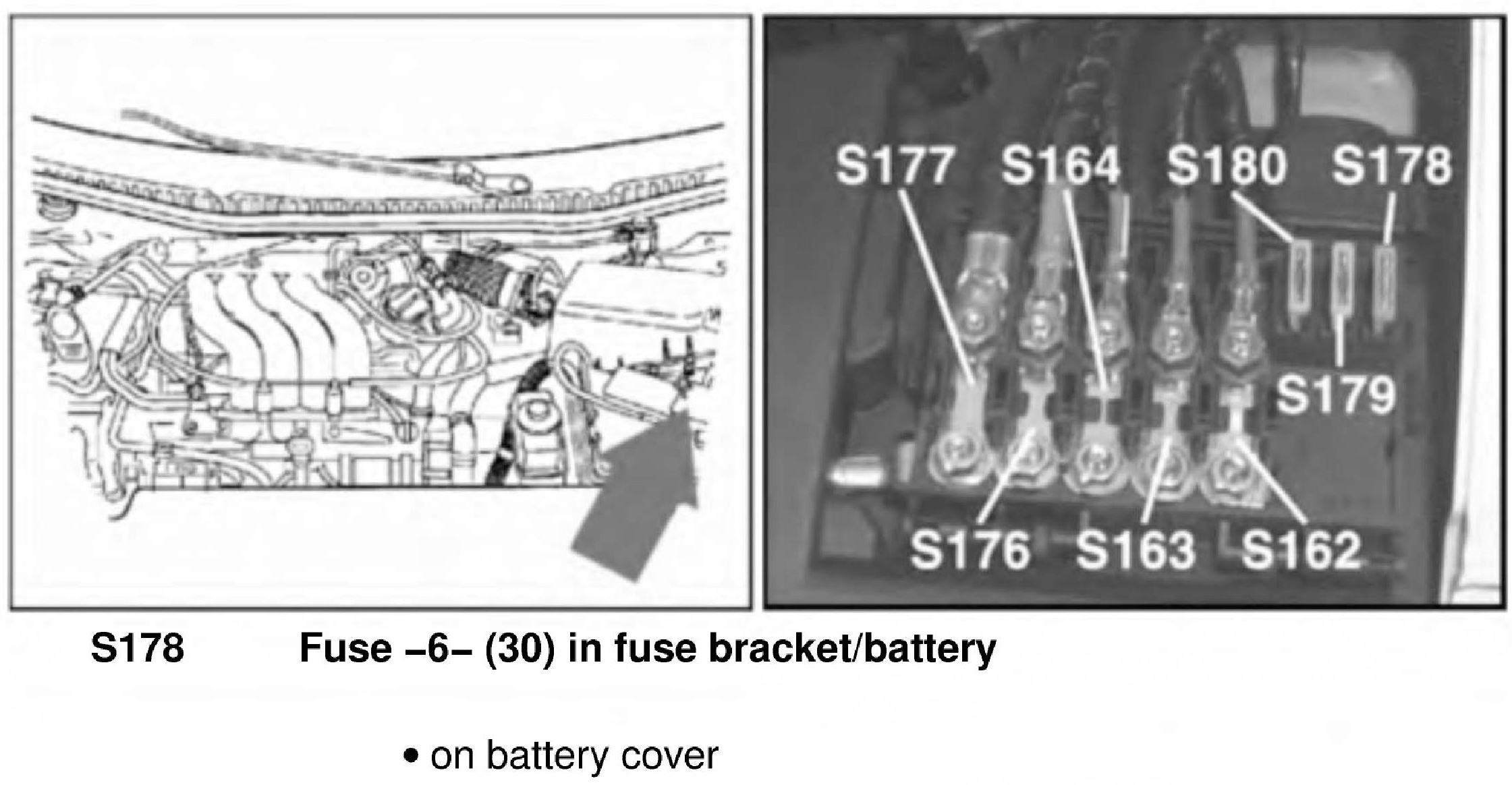 S177 S164 S180 S178

S179

S176 S163 S162

S178 Fuse –6– (30) in fuse bracket/battery

• on battery cover