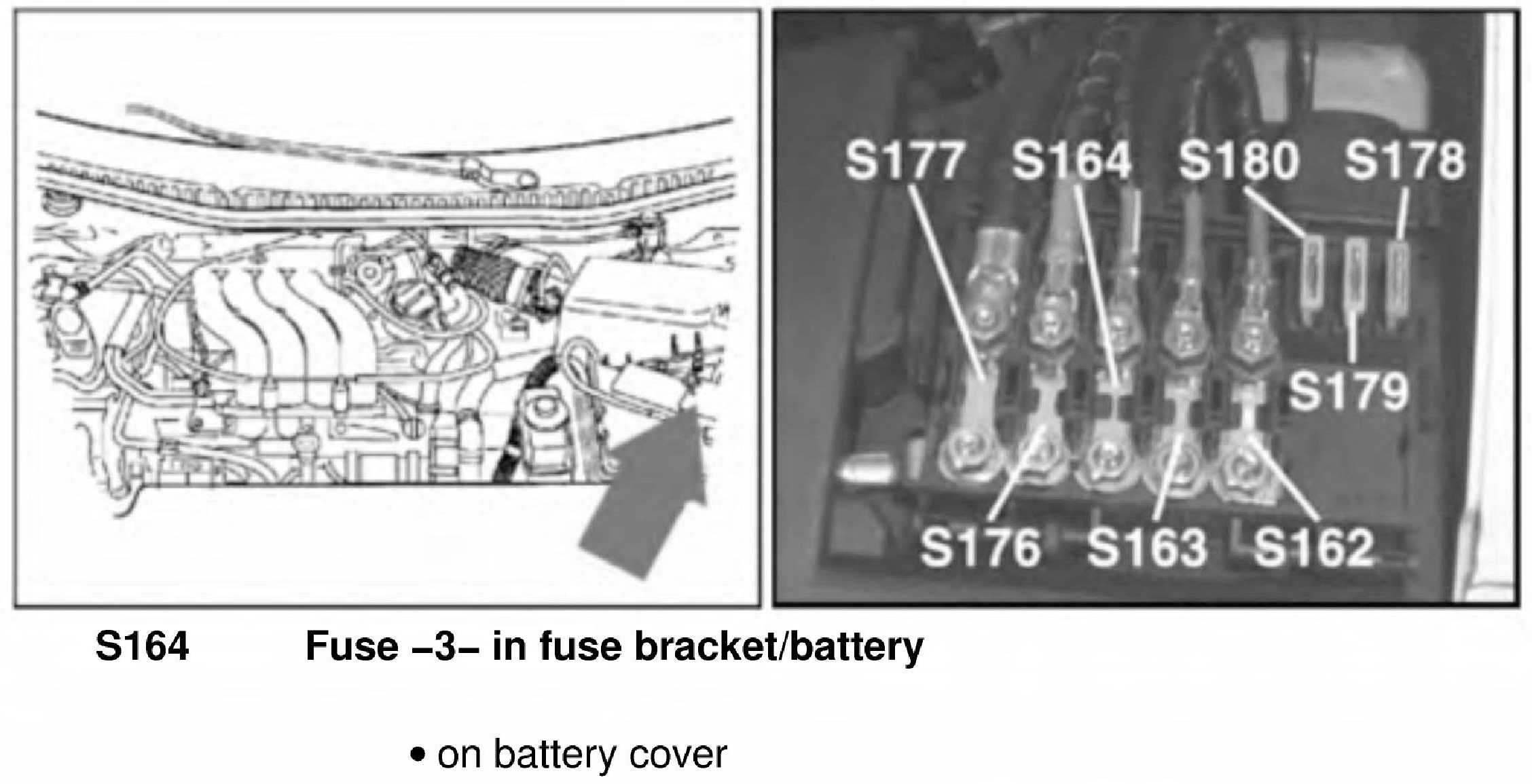 S177 S164 S180 S178

S179

S176 S163 S162

S164 Fuse –3– in fuse bracket/battery

• on battery cover