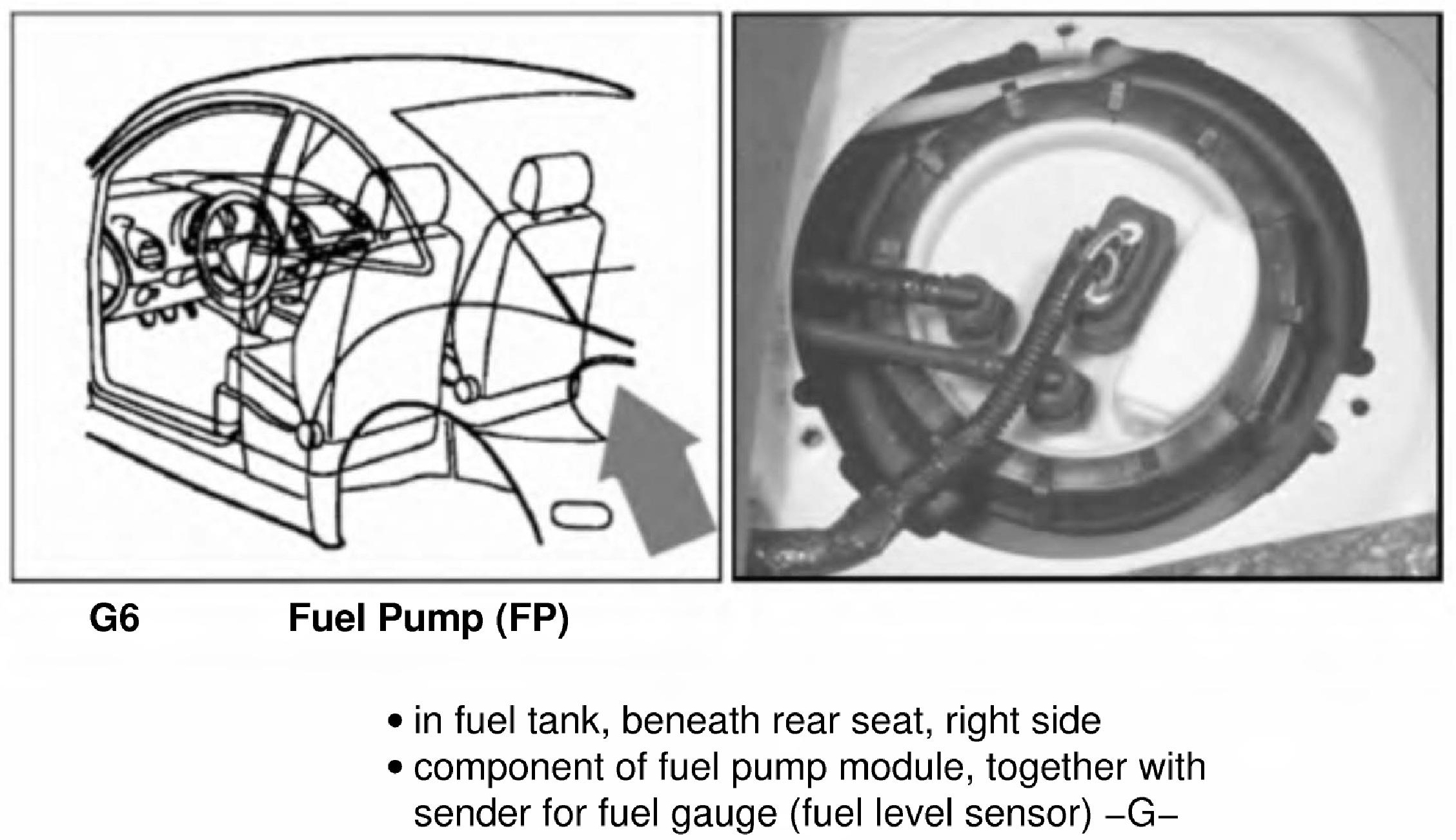 G6 Fuel Pump (FP)

• in fuel tank, beneath rear seat, right side
• component of fuel pump module, together with sender for fuel gauge (fuel level sensor) –G–