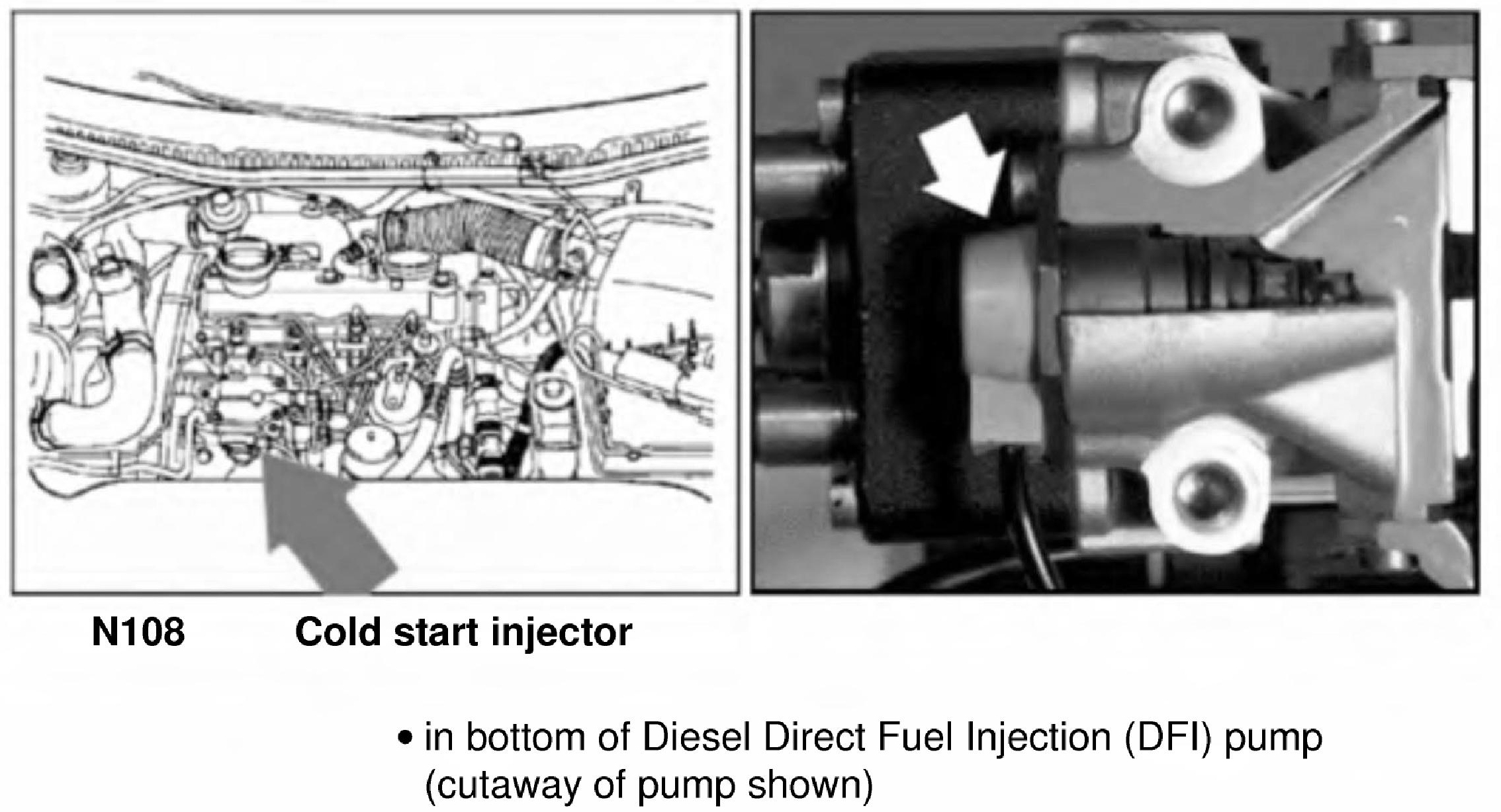 N108 Cold start injector

• in bottom of Diesel Direct Fuel Injection (DFI) pump (cutaway of pump shown)