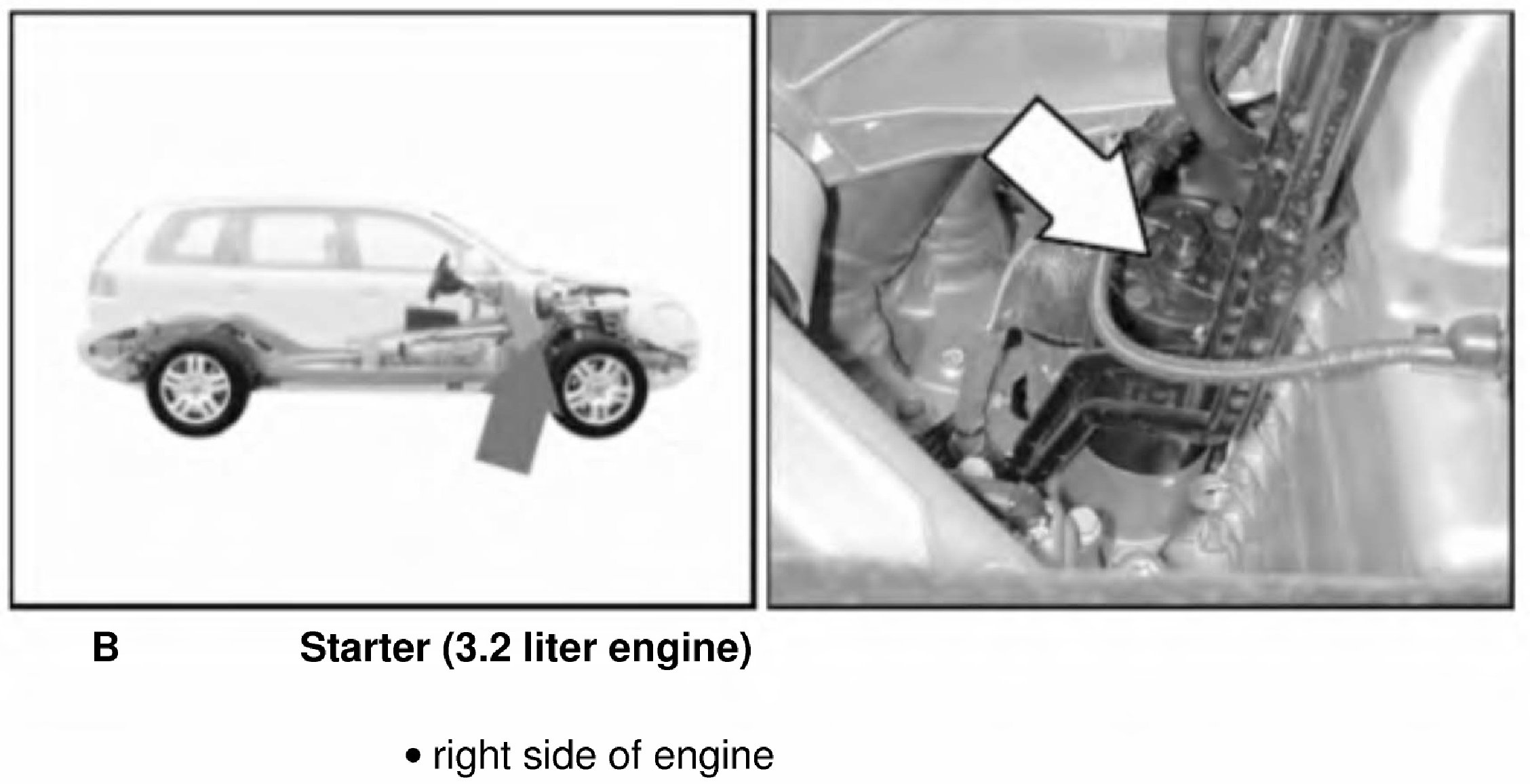 B

Starter (3.2 liter engine)

• right side of engine