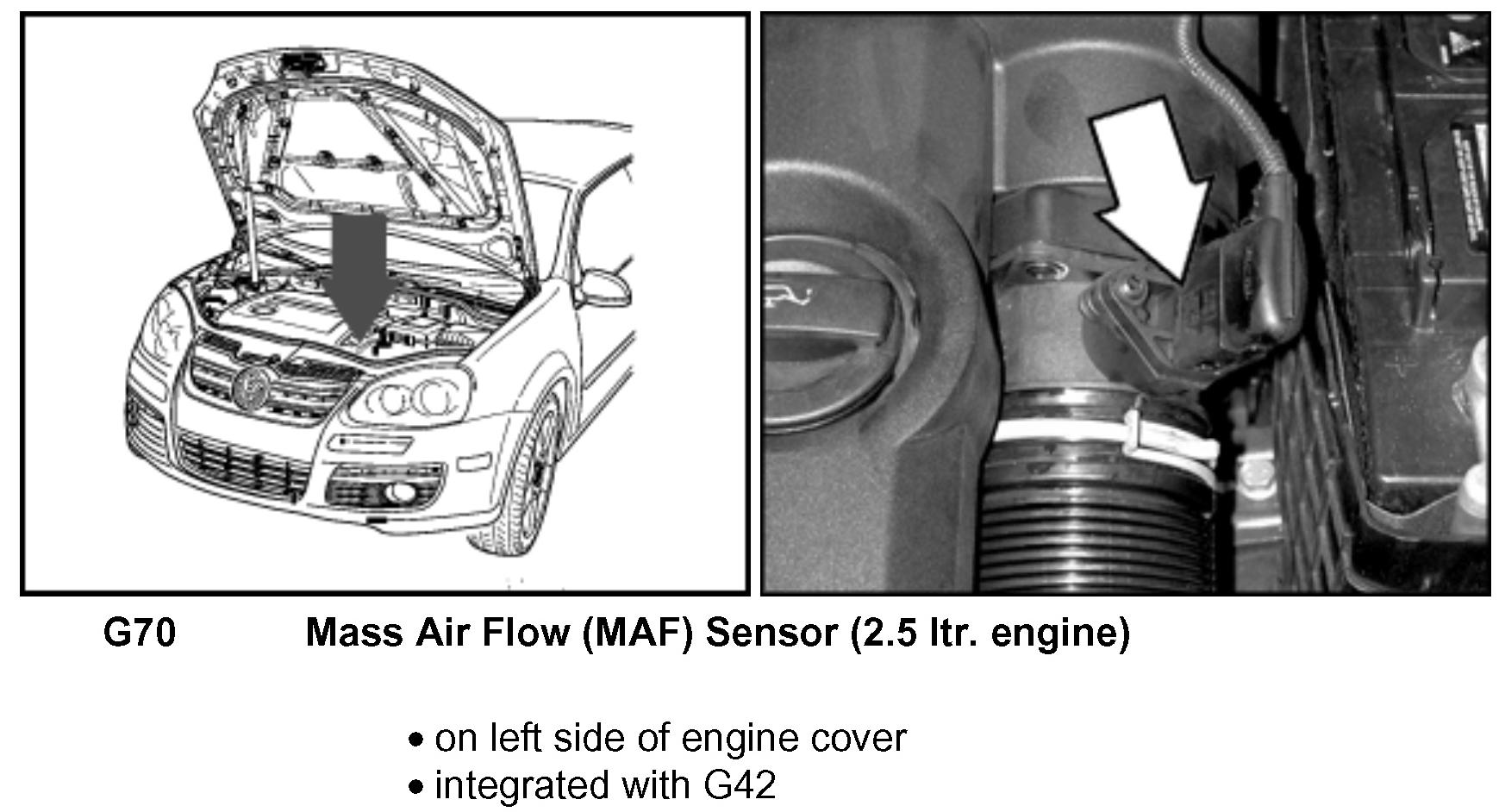 G70 Mass Air Flow (MAF) Sensor (2.5 ltr. engine)

• on left side of engine cover
• integrated with G42