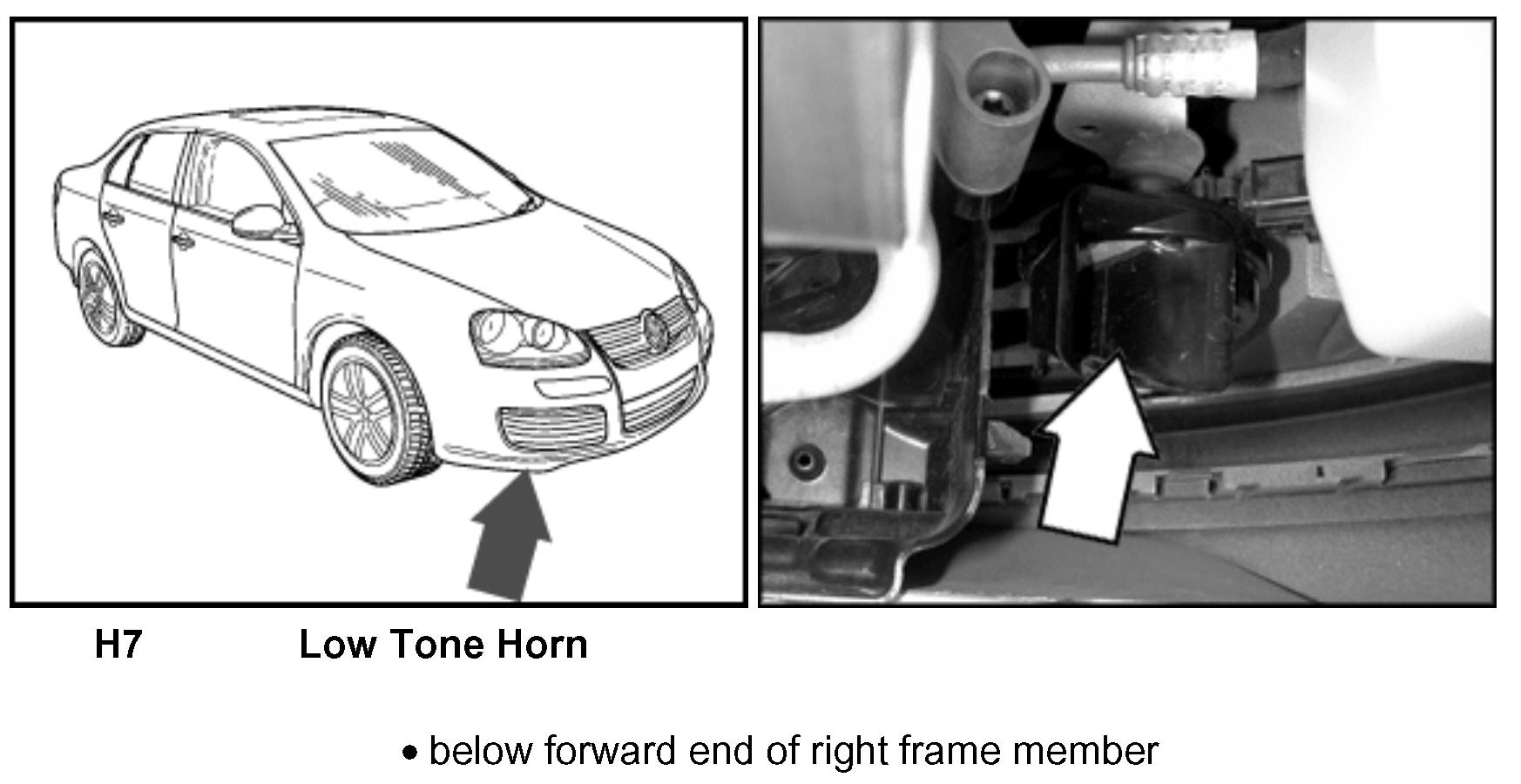 H7 Low Tone Horn

• below forward end of right frame member