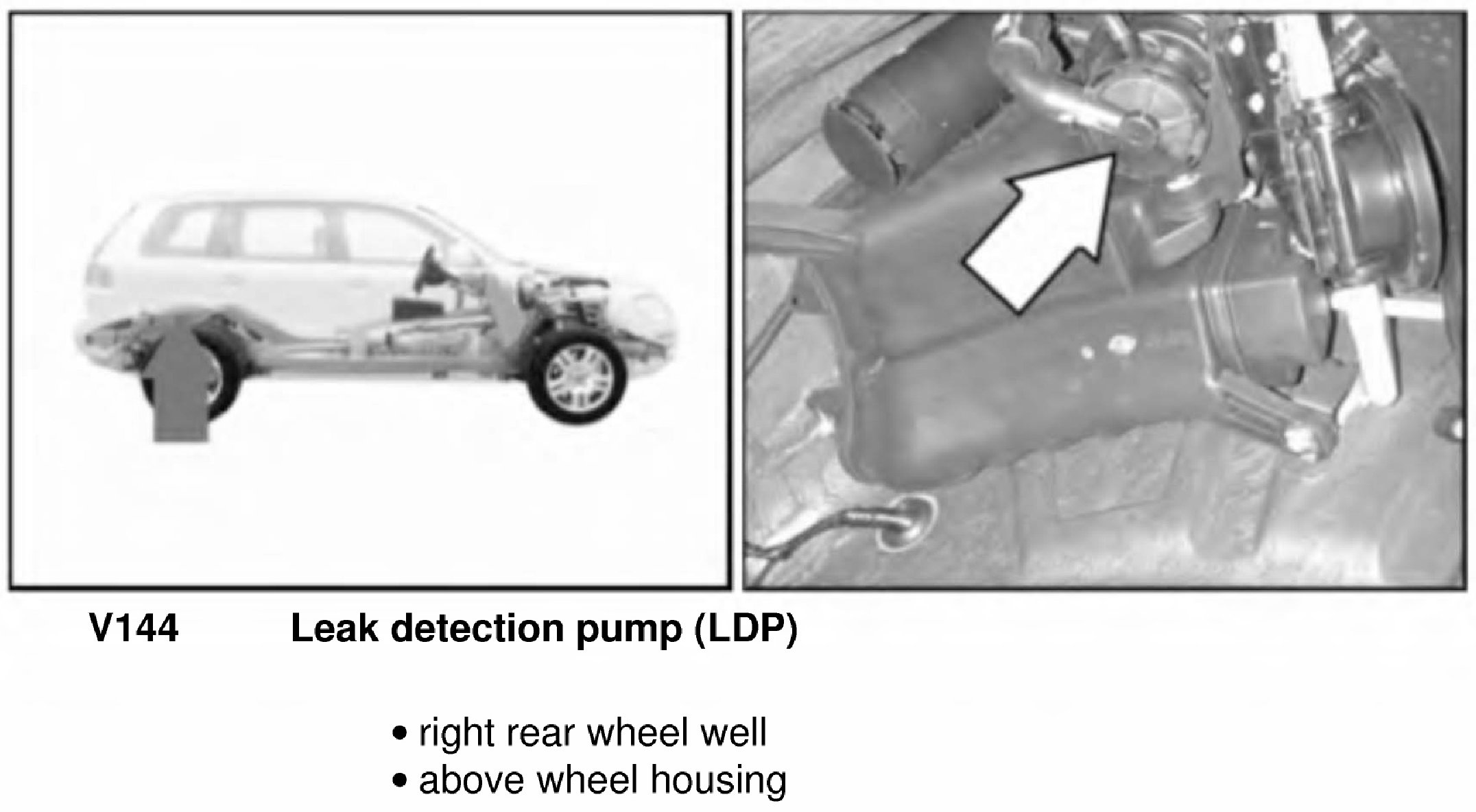 V144 Leak detection pump (LDP)

• right rear wheel well
• above wheel housing