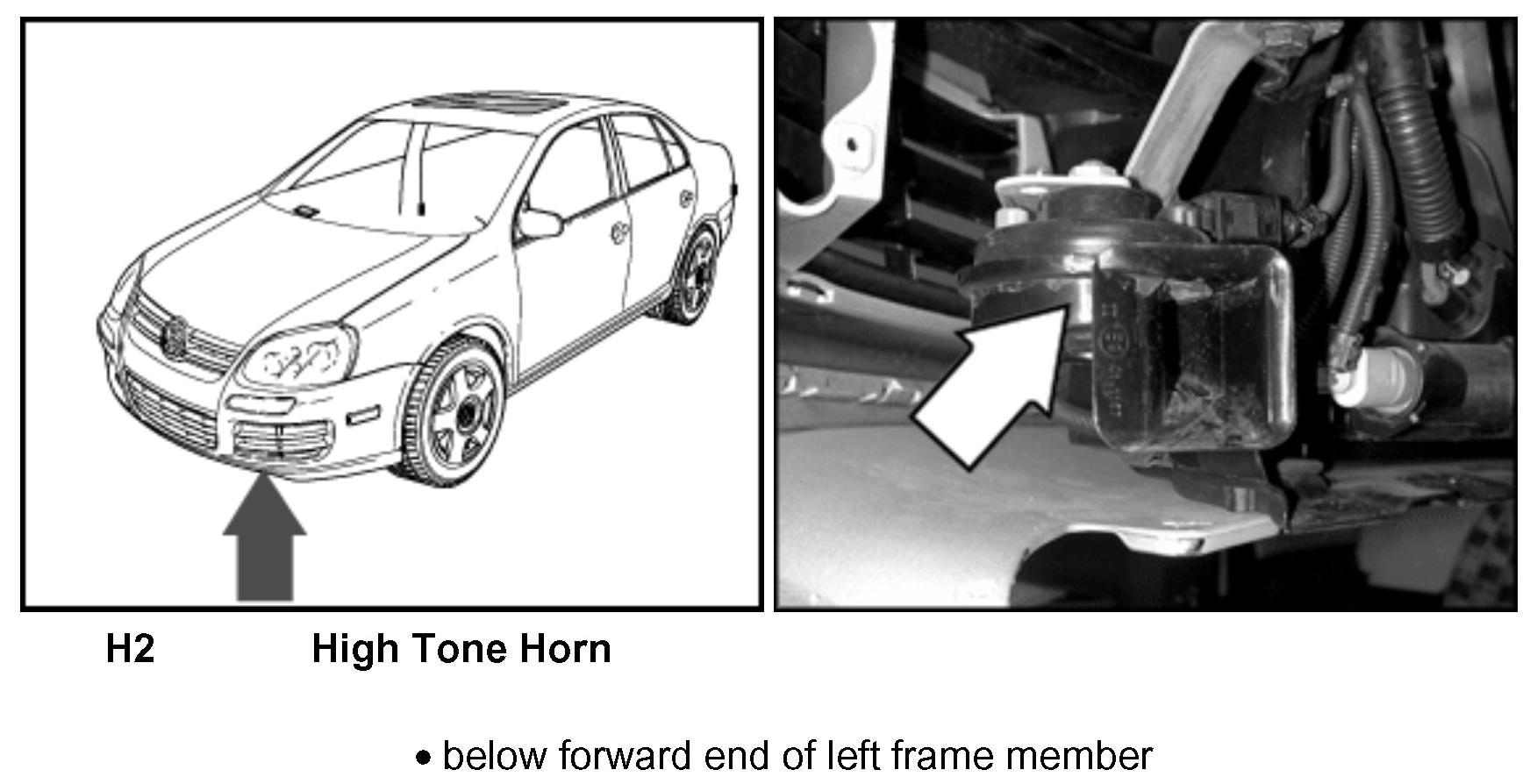 H2 High Tone Horn

• below forward end of left frame member