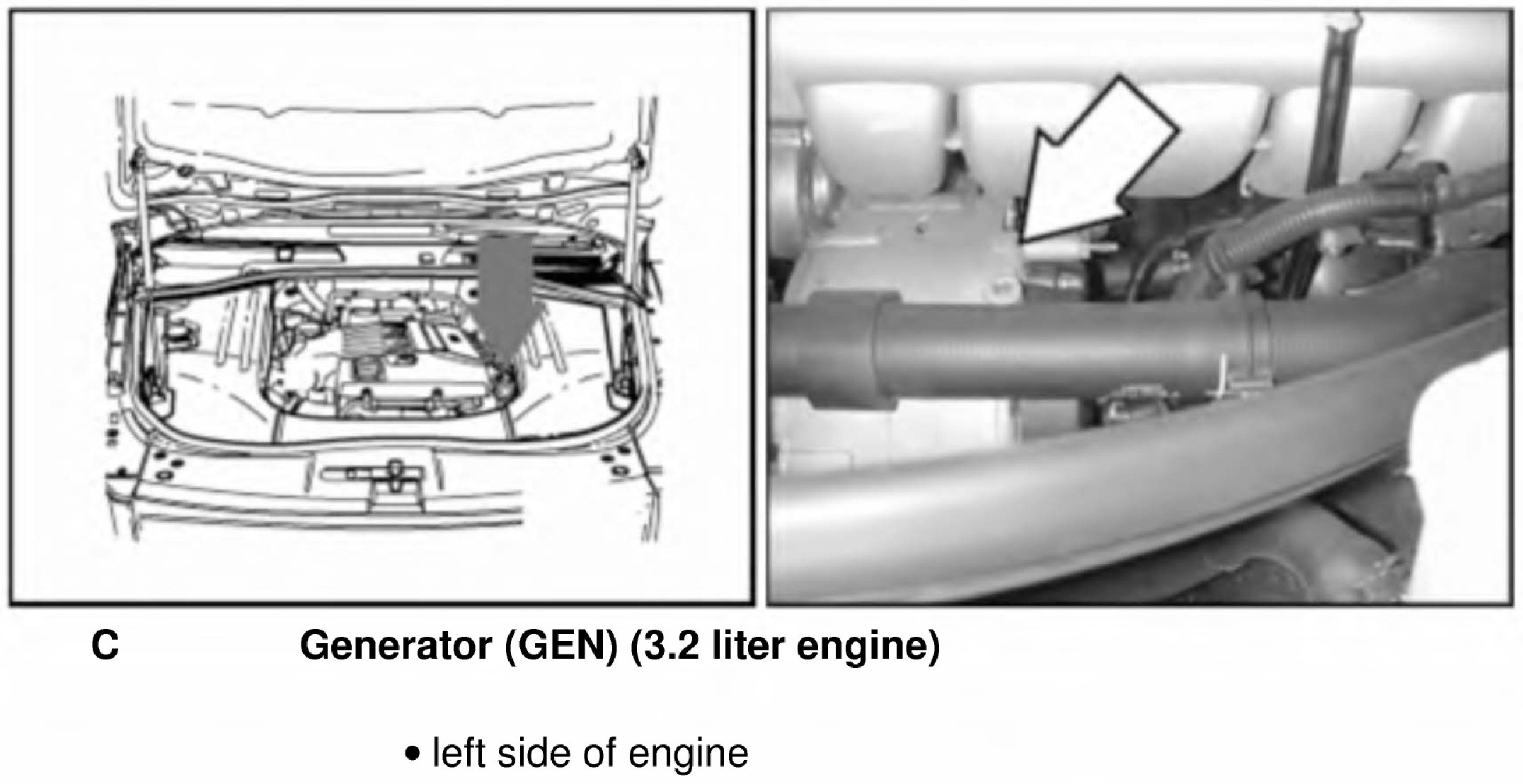 C Generator (GEN) (3.2 liter engine)

• left side of engine