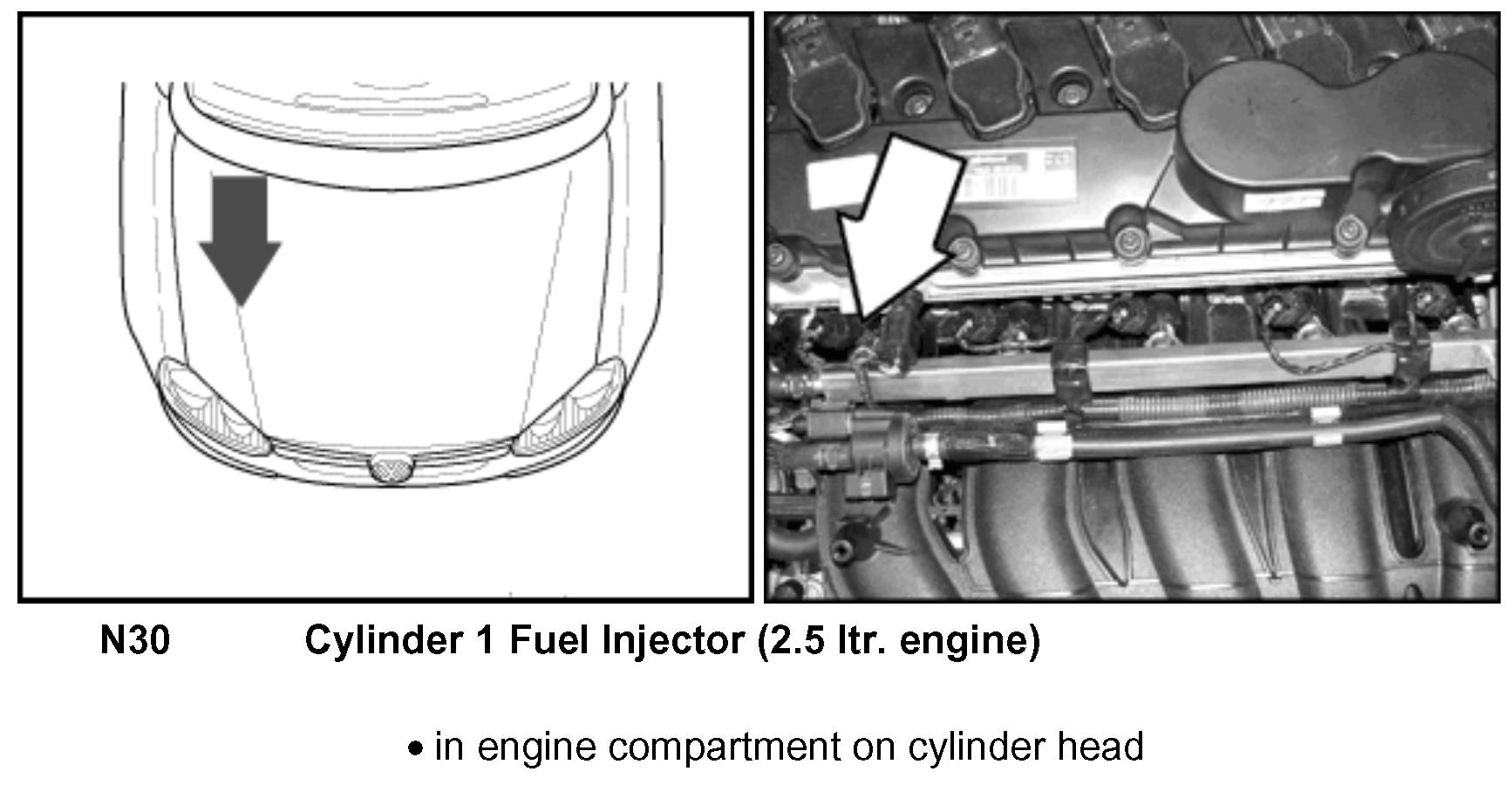 N30 Cylinder 1 Fuel Injector (2.5 ltr. engine)

• in engine compartment on cylinder head