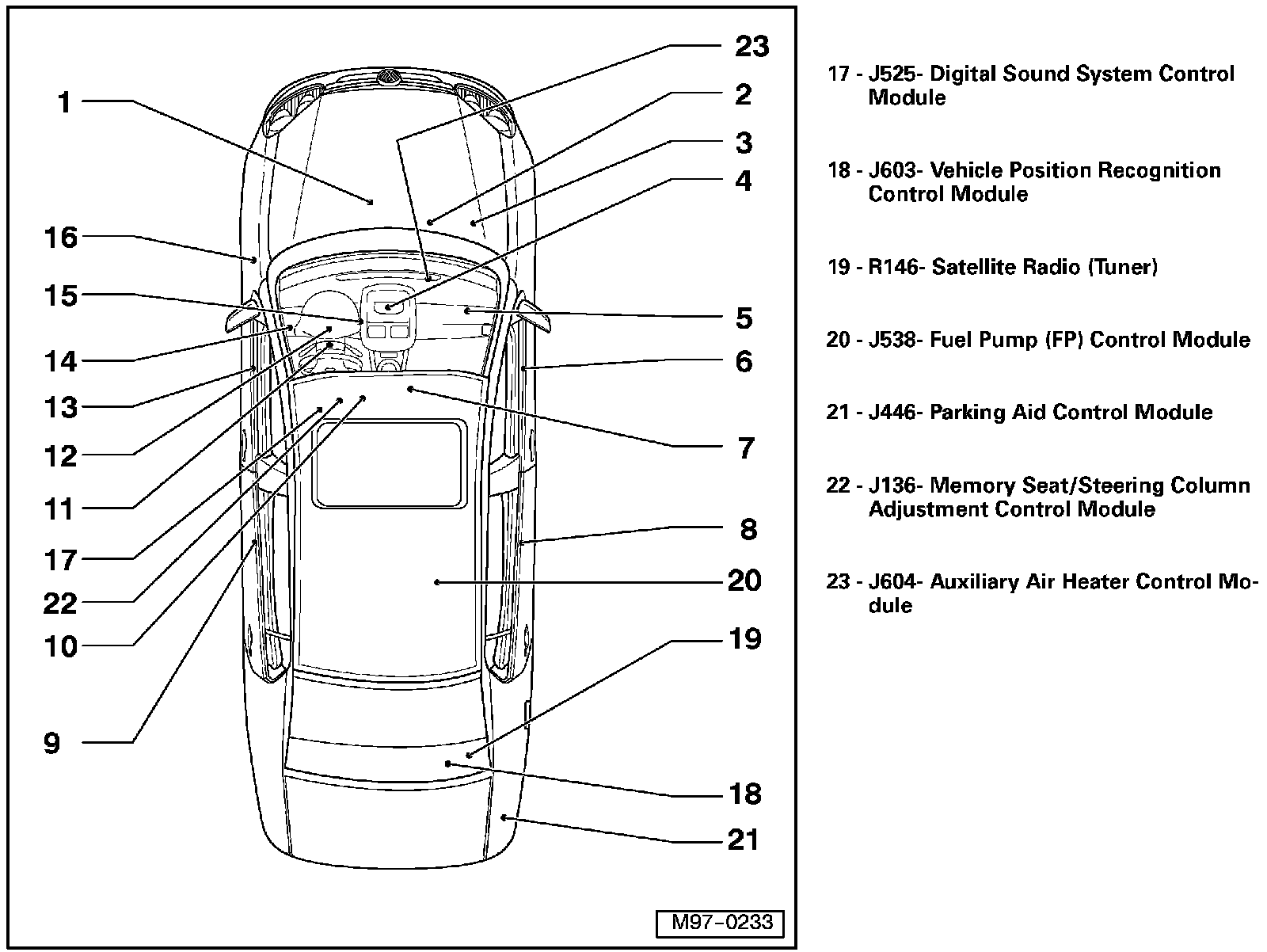 1
16
15
14
13
12
11
17
22
10
9
23
2
3
4
5
6
7
8
20
19
18
21
M97-0233

17 - J525- Digital Sound System Control Module

18 - J603- Vehicle Position Recognition Control Module

19 - R146- Satellite Radio (Tuner)

20 - J538- Fuel Pump (FP) Control Module

21 - J446- Parking Aid Control Module

22 - J136- Memory Seat/Steering Column Adjustment Control Module

23 - J604- Auxiliary Air Heater Control Module