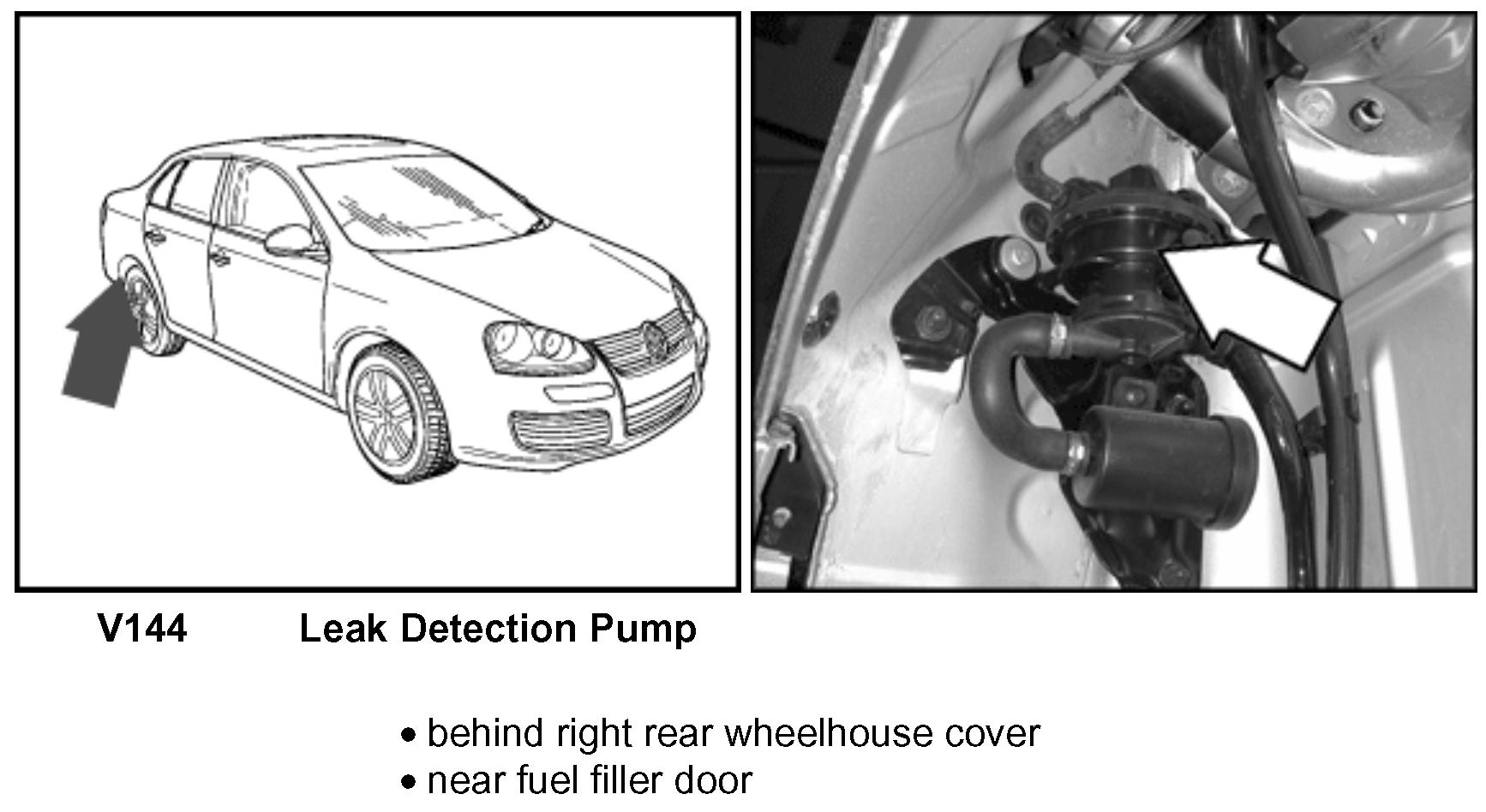 V144 Leak Detection Pump

• behind right rear wheelhouse cover
• near fuel filler door