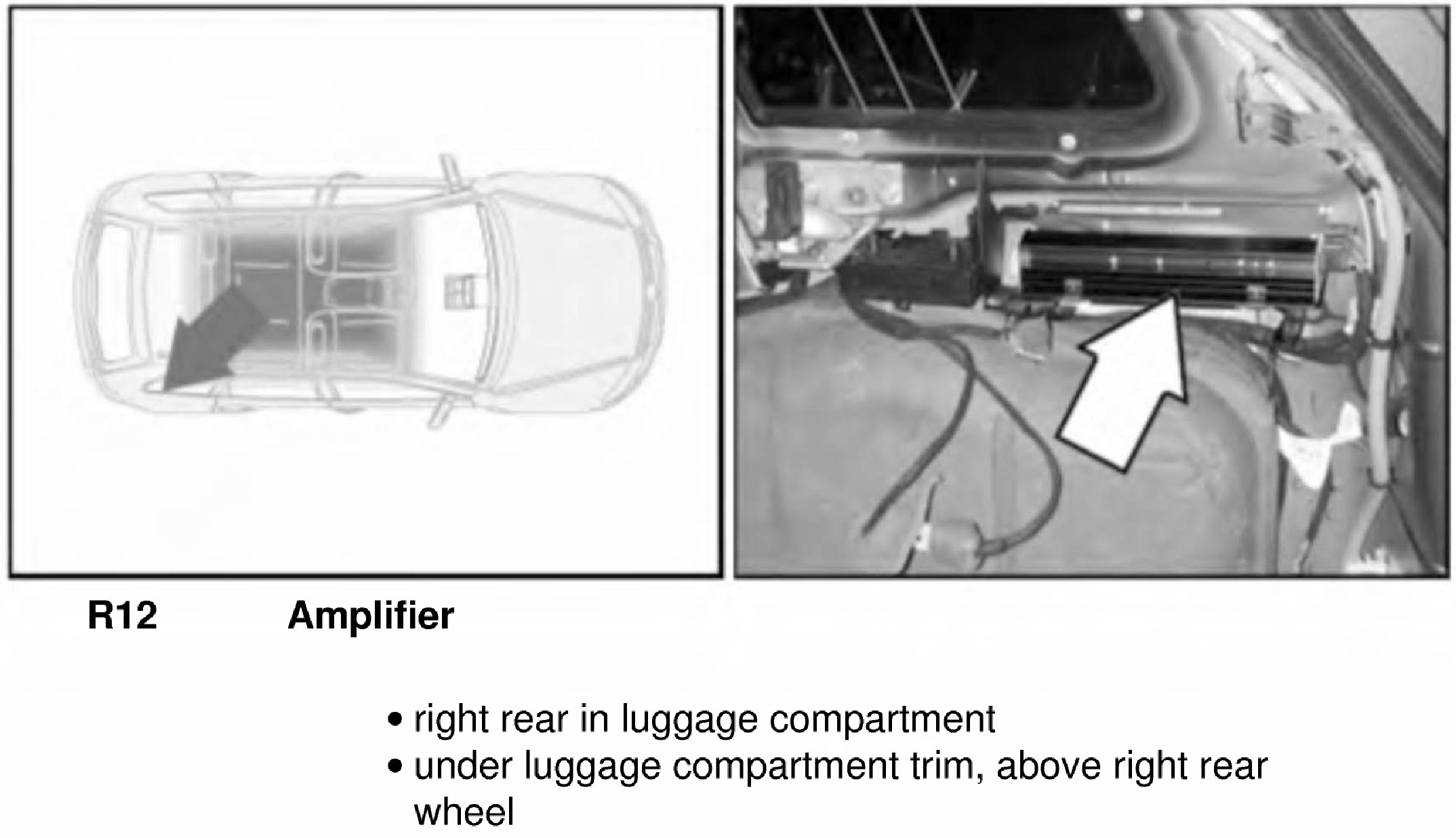 R12 Amplifier

• right rear in luggage compartment
• under luggage compartment trim, above right rear wheel