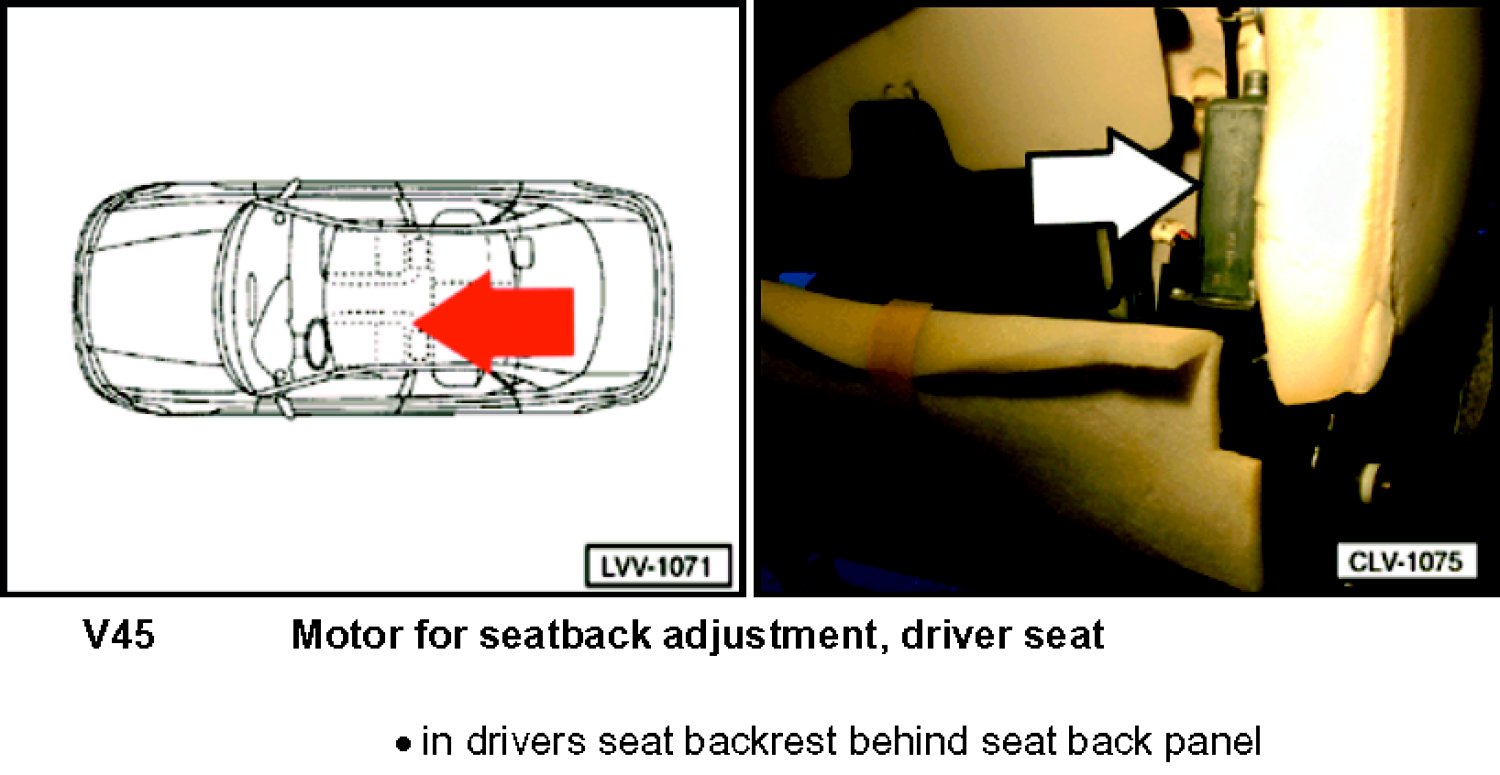 LVV-1071

CLV-1075

V45 Motor for seatback adjustment, driver seat

• in drivers seat backrest behind seat back panel