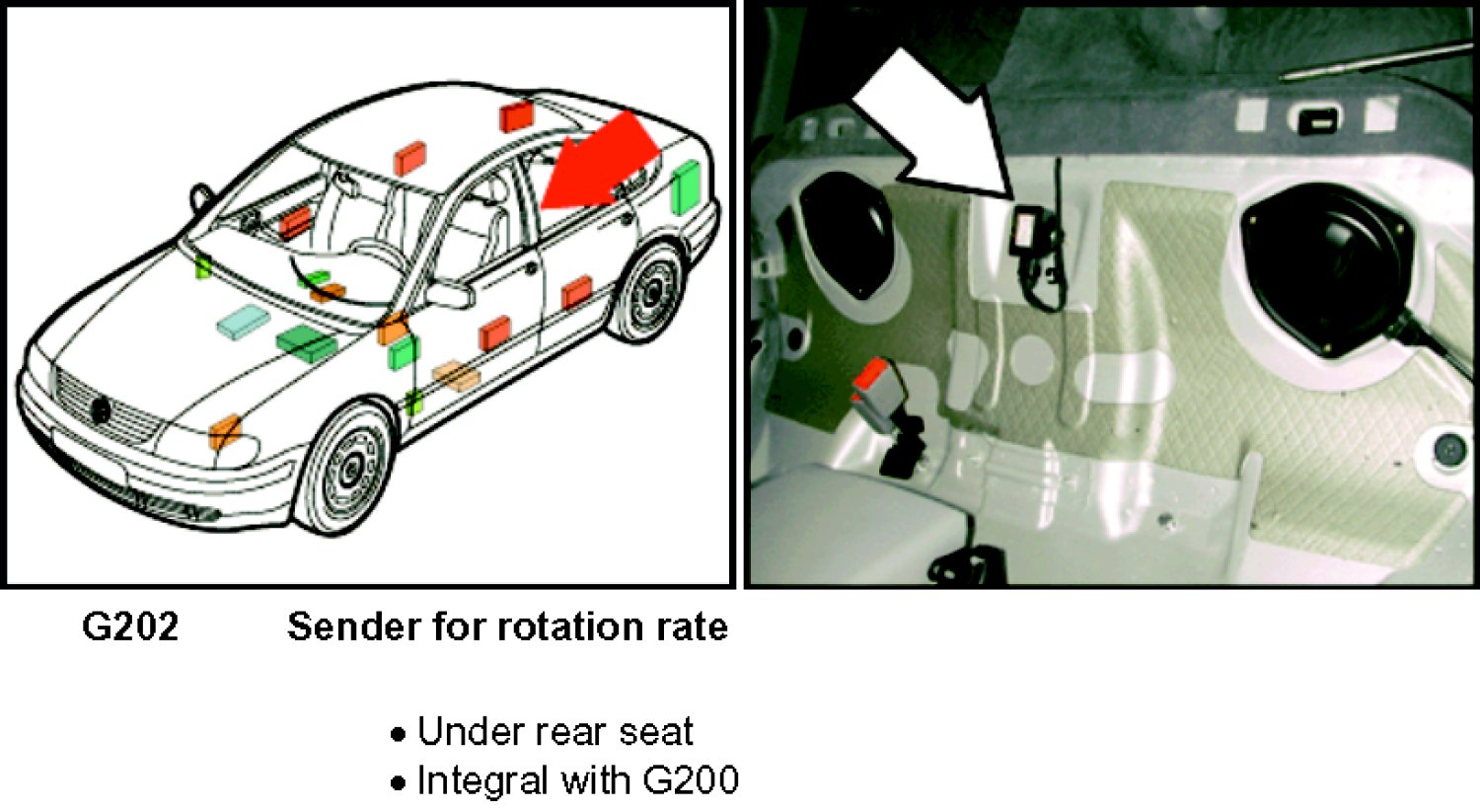 G202 Sender for rotation rate

• Under rear seat
• Integral with G200