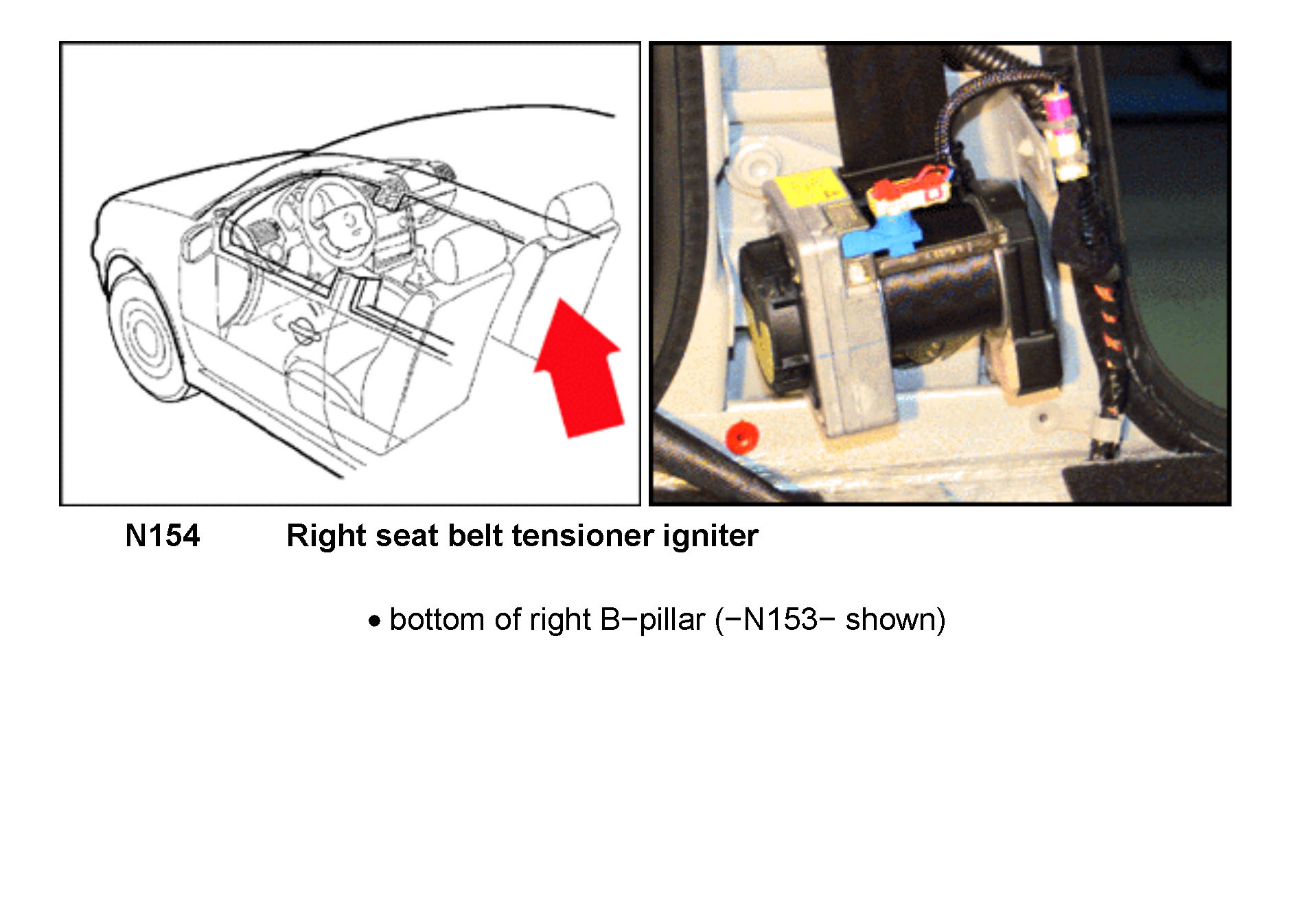 N154 Right seat belt tensioner igniter

• bottom of right B−pillar (−N153− shown)