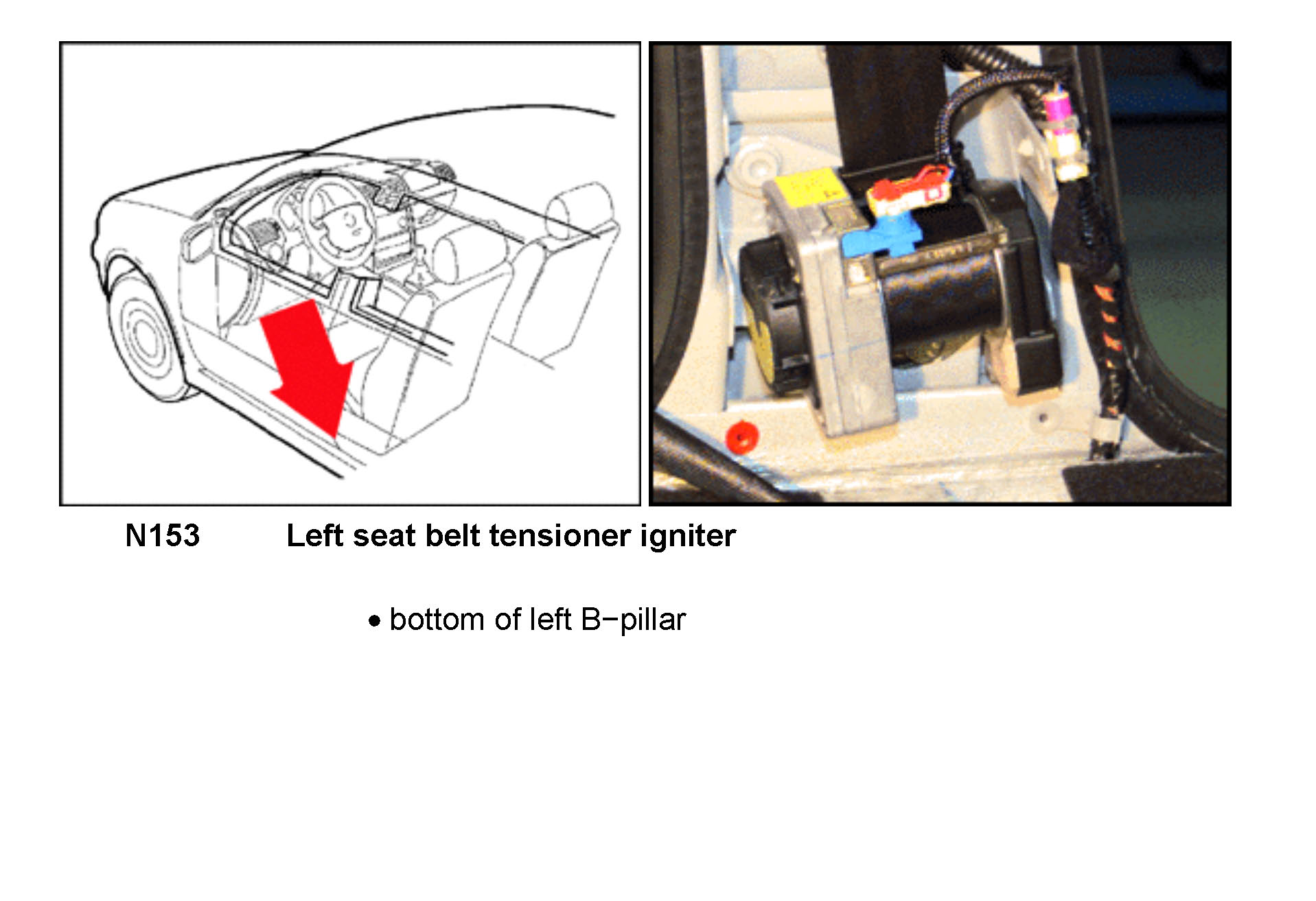 N153 Left seat belt tensioner igniter

• bottom of left B−pillar