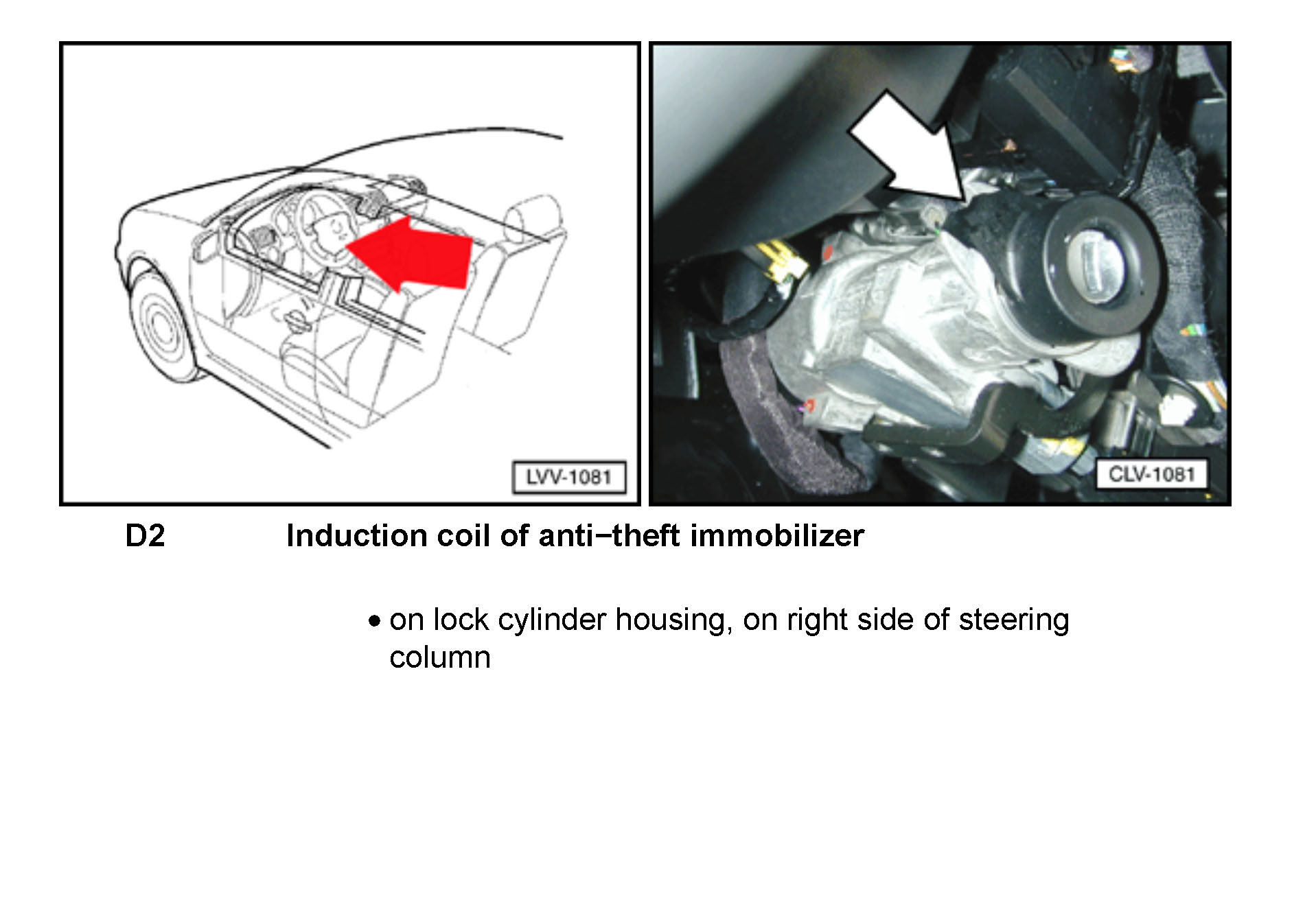 LVV-1081

CLV-1081

D2 Induction coil of anti−theft immobilizer

• on lock cylinder housing, on right side of steering column