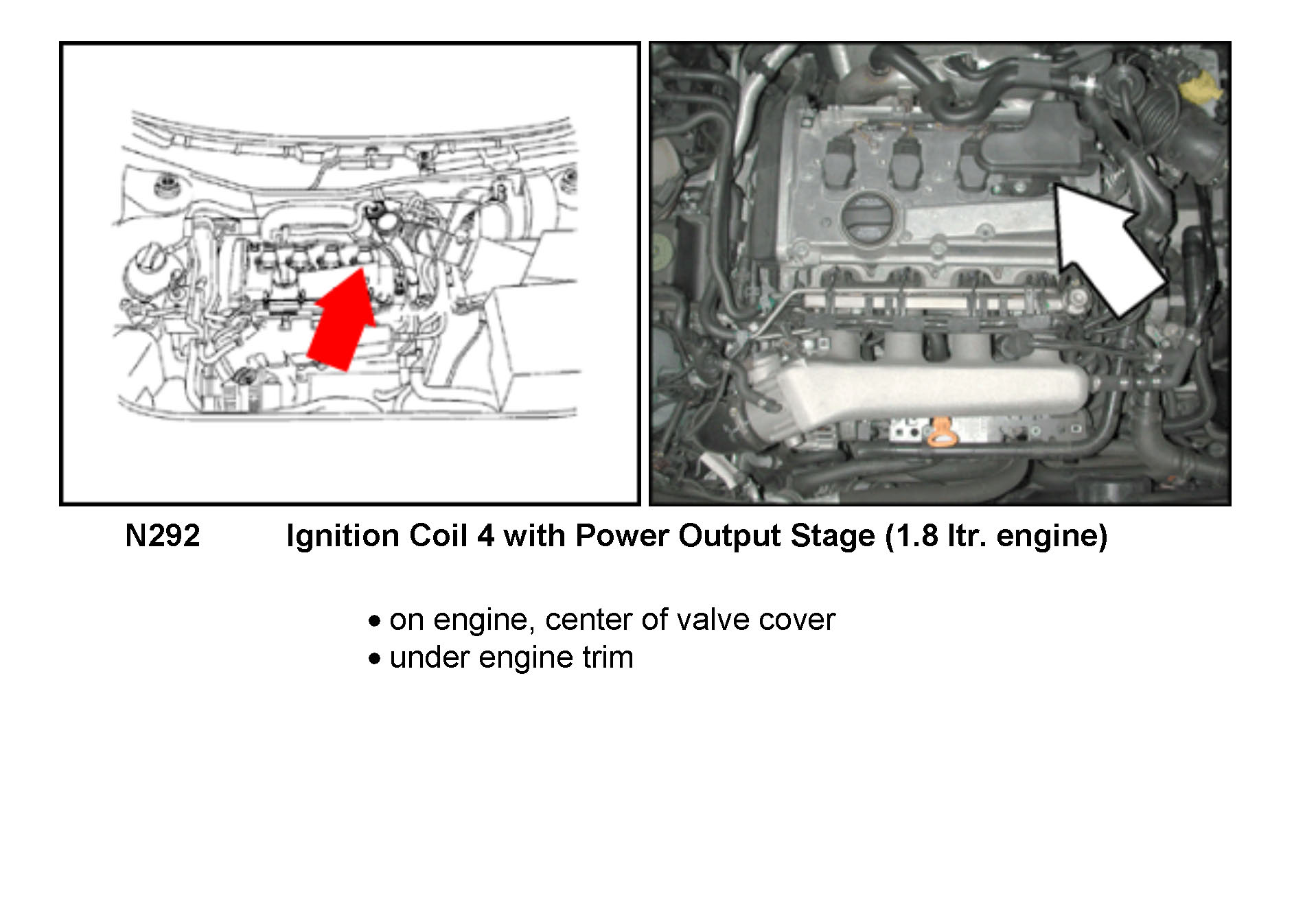 N292 Ignition Coil 4 with Power Output Stage (1.8 ltr. engine)

• on engine, center of valve cover
• under engine trim