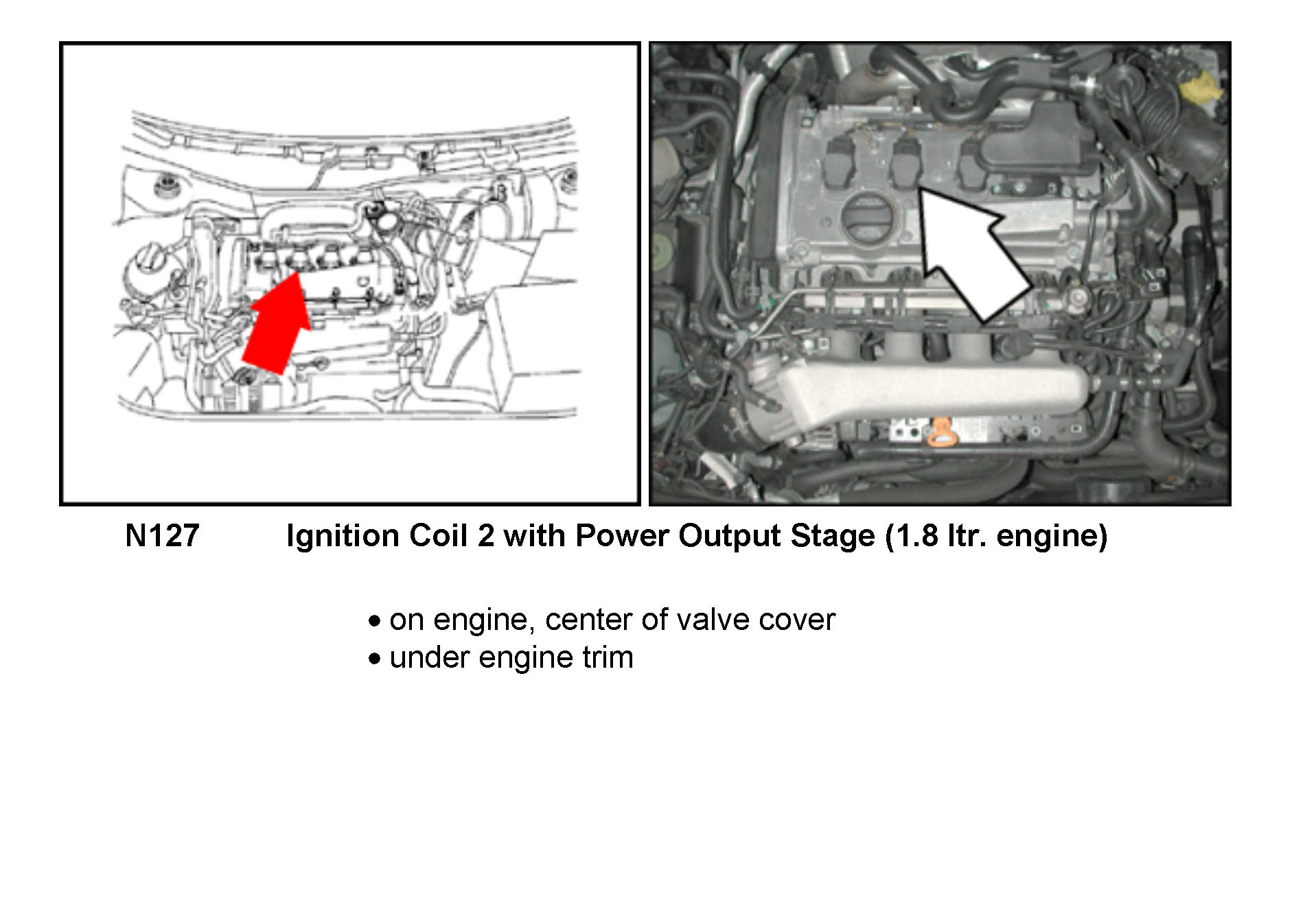 N127 Ignition Coil 2 with Power Output Stage (1.8 ltr. engine)

• on engine, center of valve cover
• under engine trim