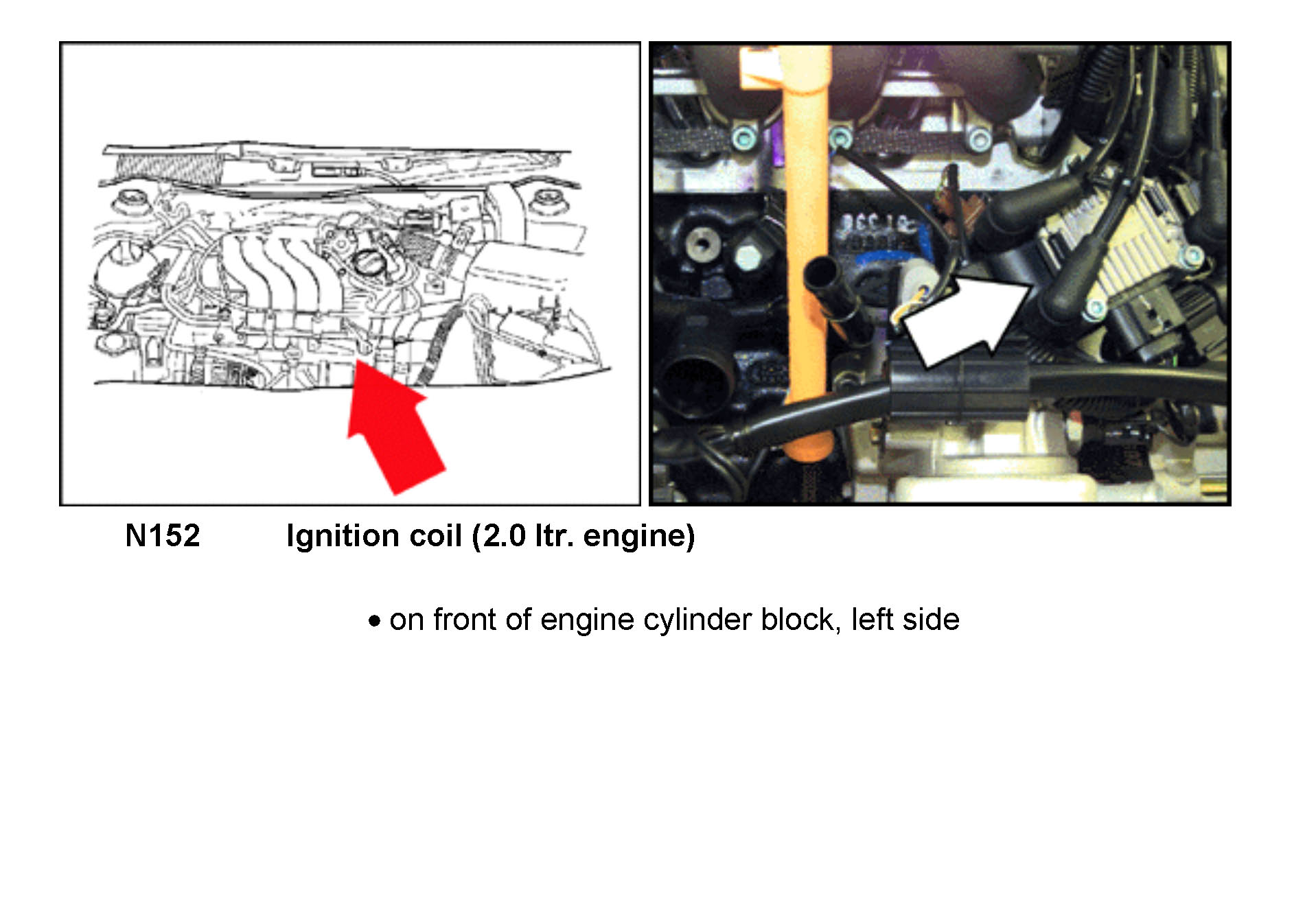 N152 Ignition coil (2.0 ltr. engine)

• on front of engine cylinder block, left side