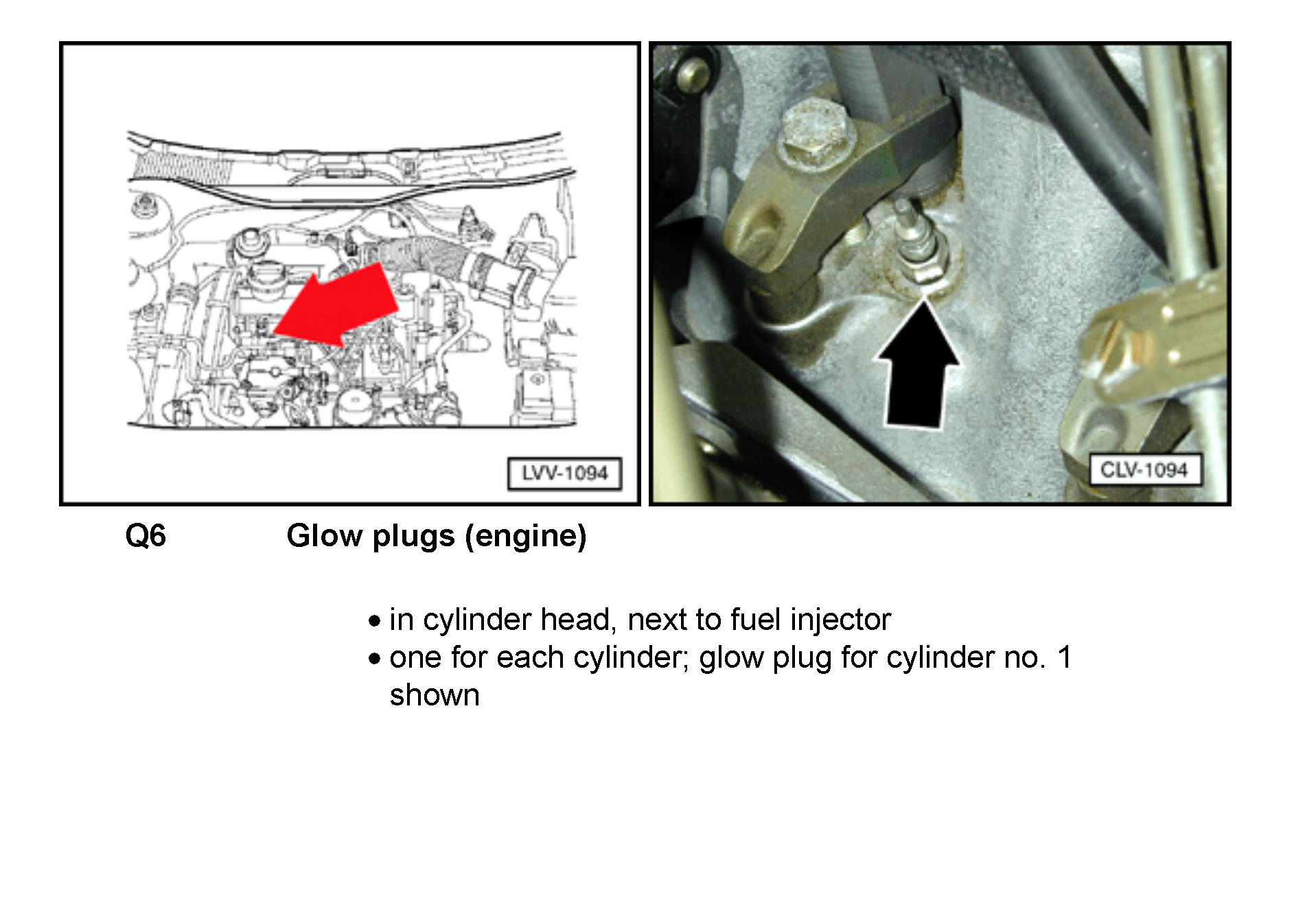 LVV-1094

CLV-1094

Q6 Glow plugs (engine)

• in cylinder head, next to fuel injector
• one for each cylinder; glow plug for cylinder no. 1 shown