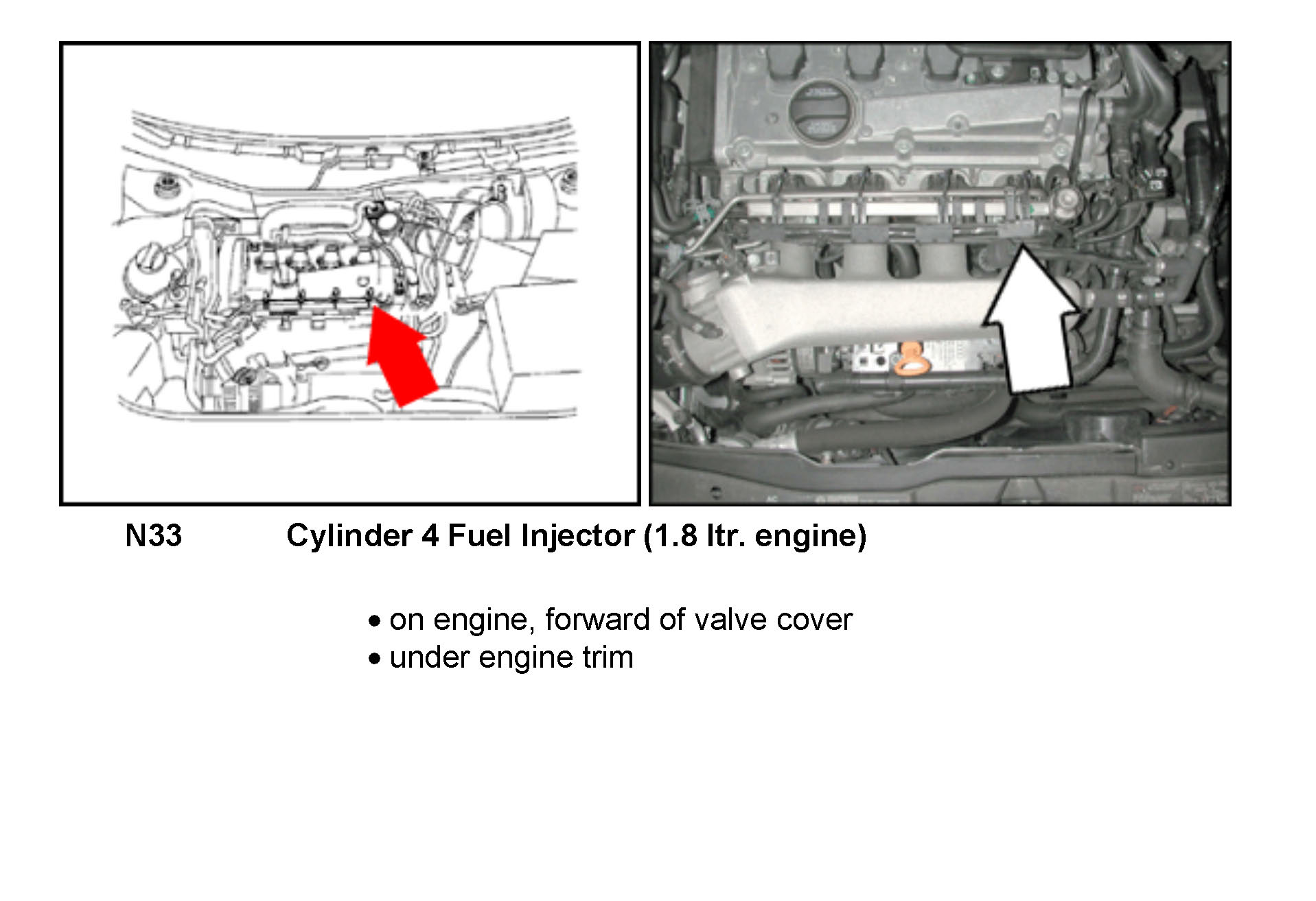 N33 Cylinder 4 Fuel Injector (1.8 ltr. engine)

• on engine, forward of valve cover
• under engine trim