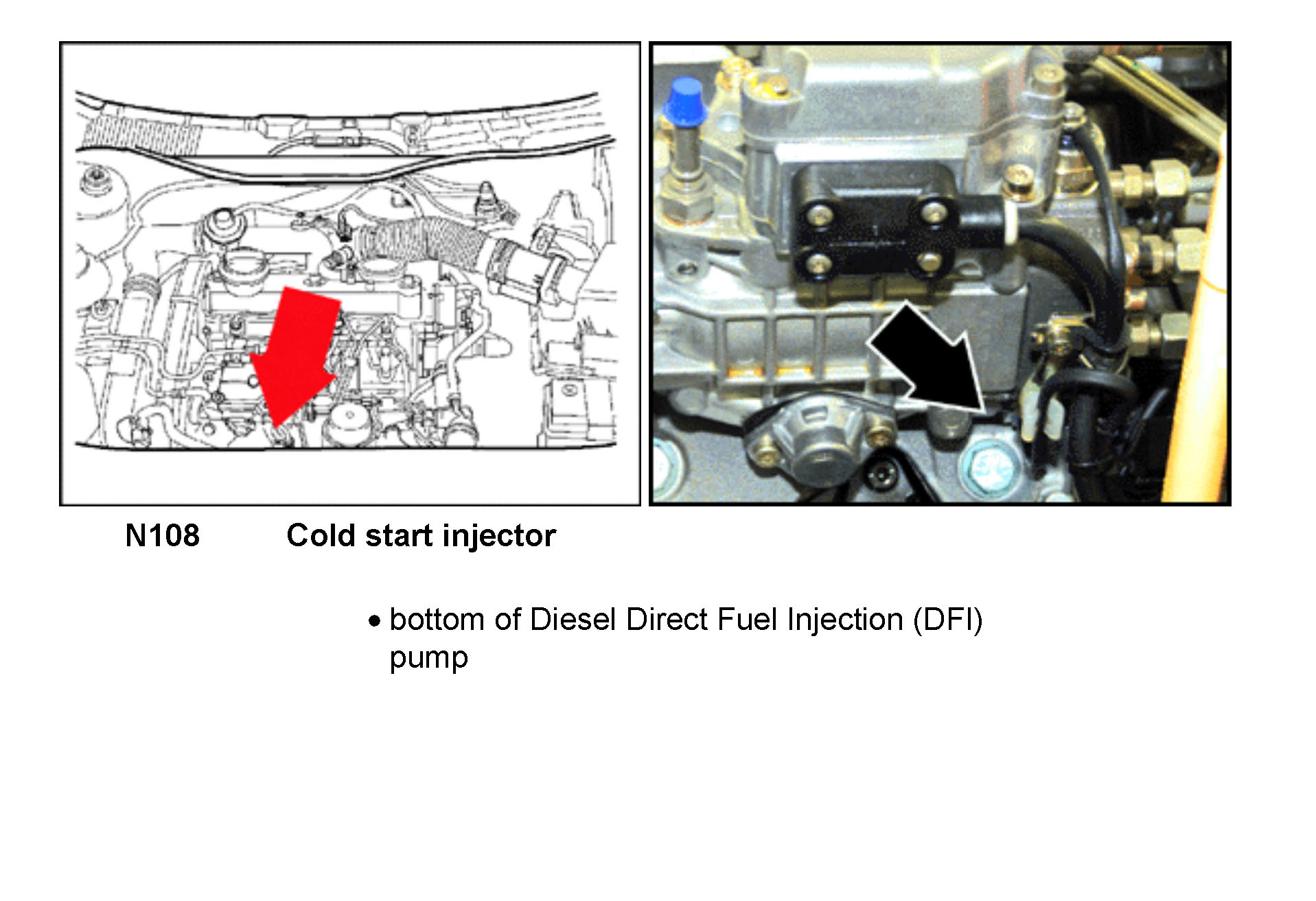 N108 Cold start injector

• bottom of Diesel Direct Fuel Injection (DFI) pump