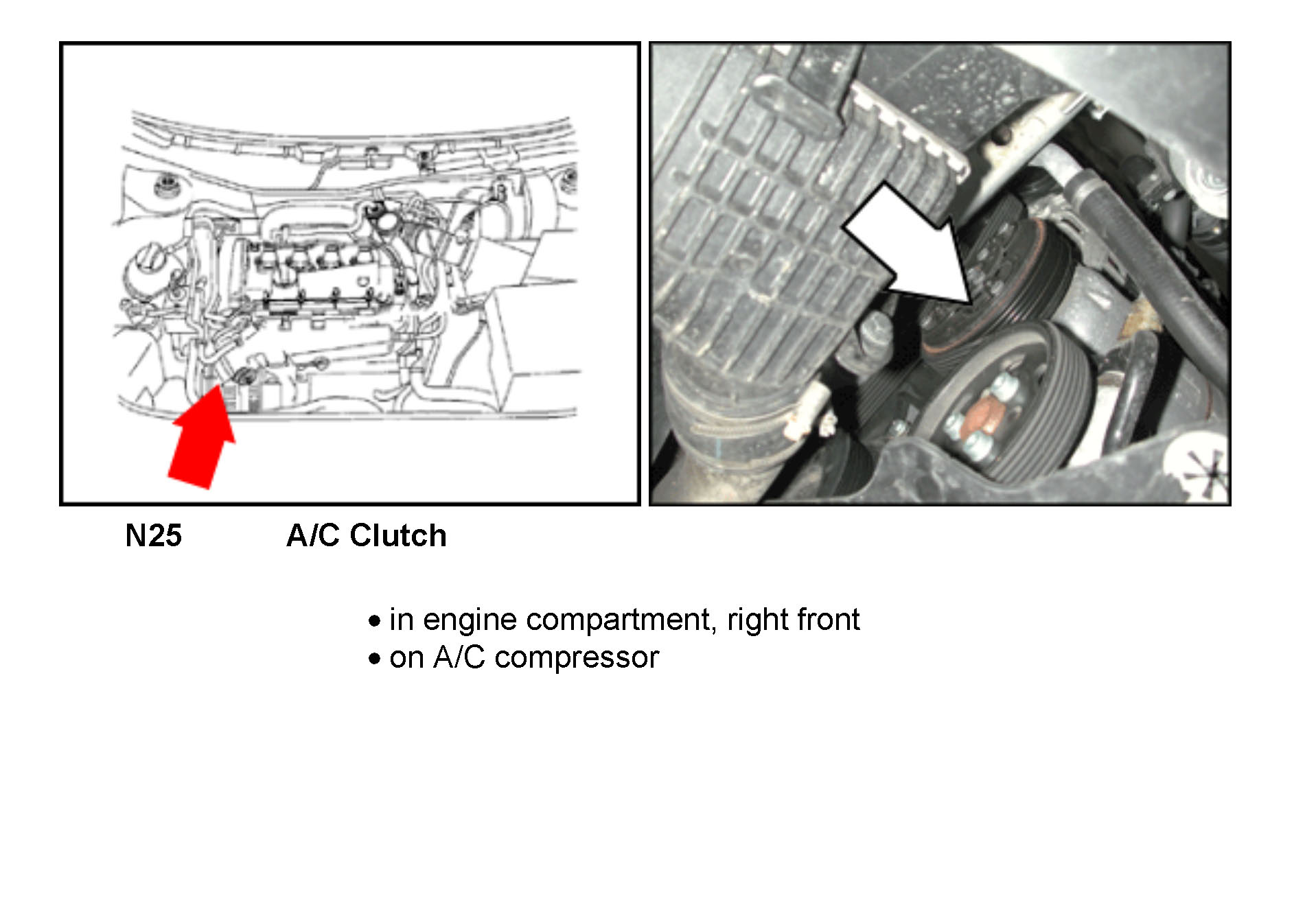 N25 A/C Clutch

• in engine compartment, right front
• on A/C compressor