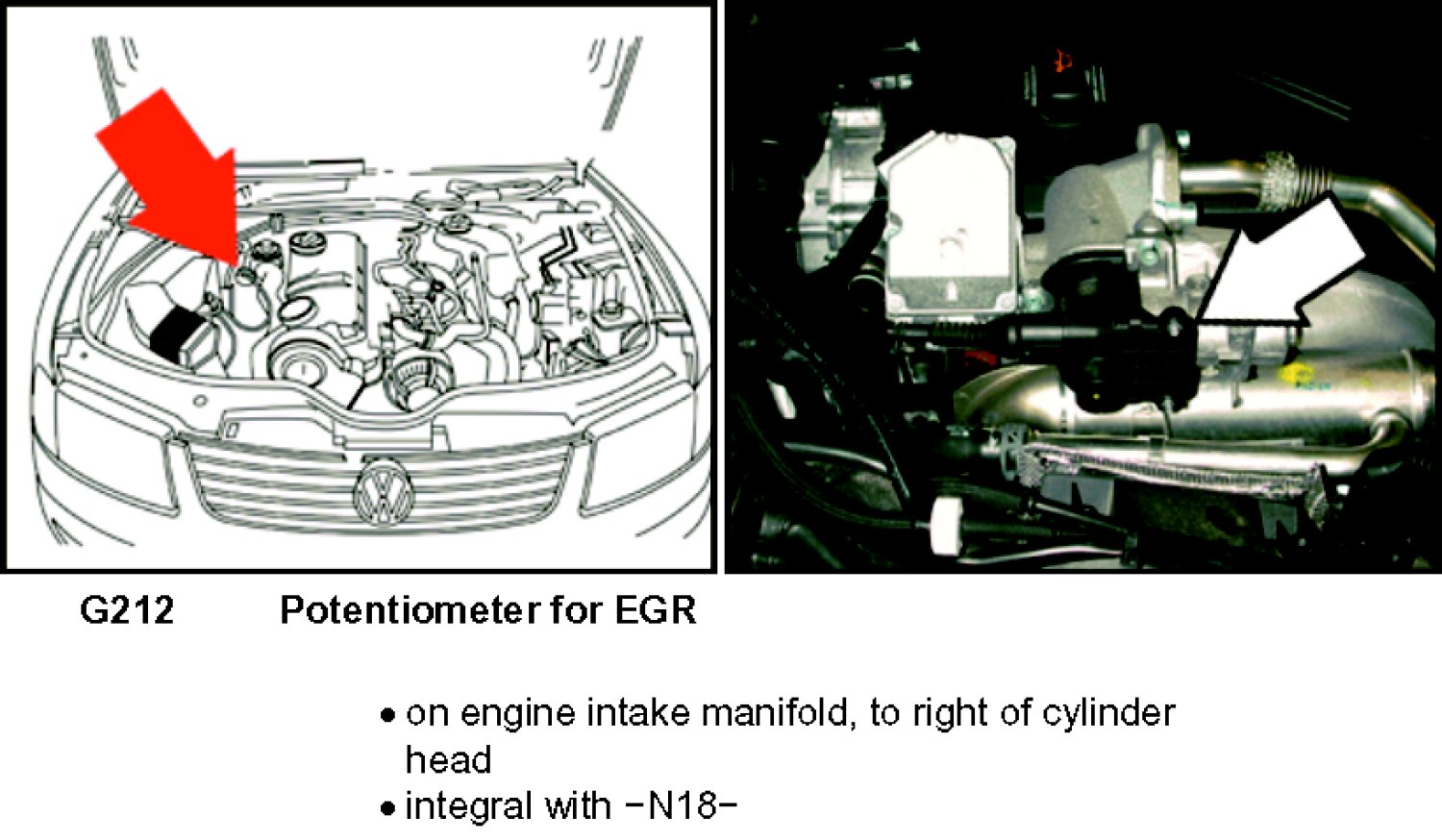 G212 Potentiometer for EGR

• on engine intake manifold, to right of cylinder head
• integral with -N18-