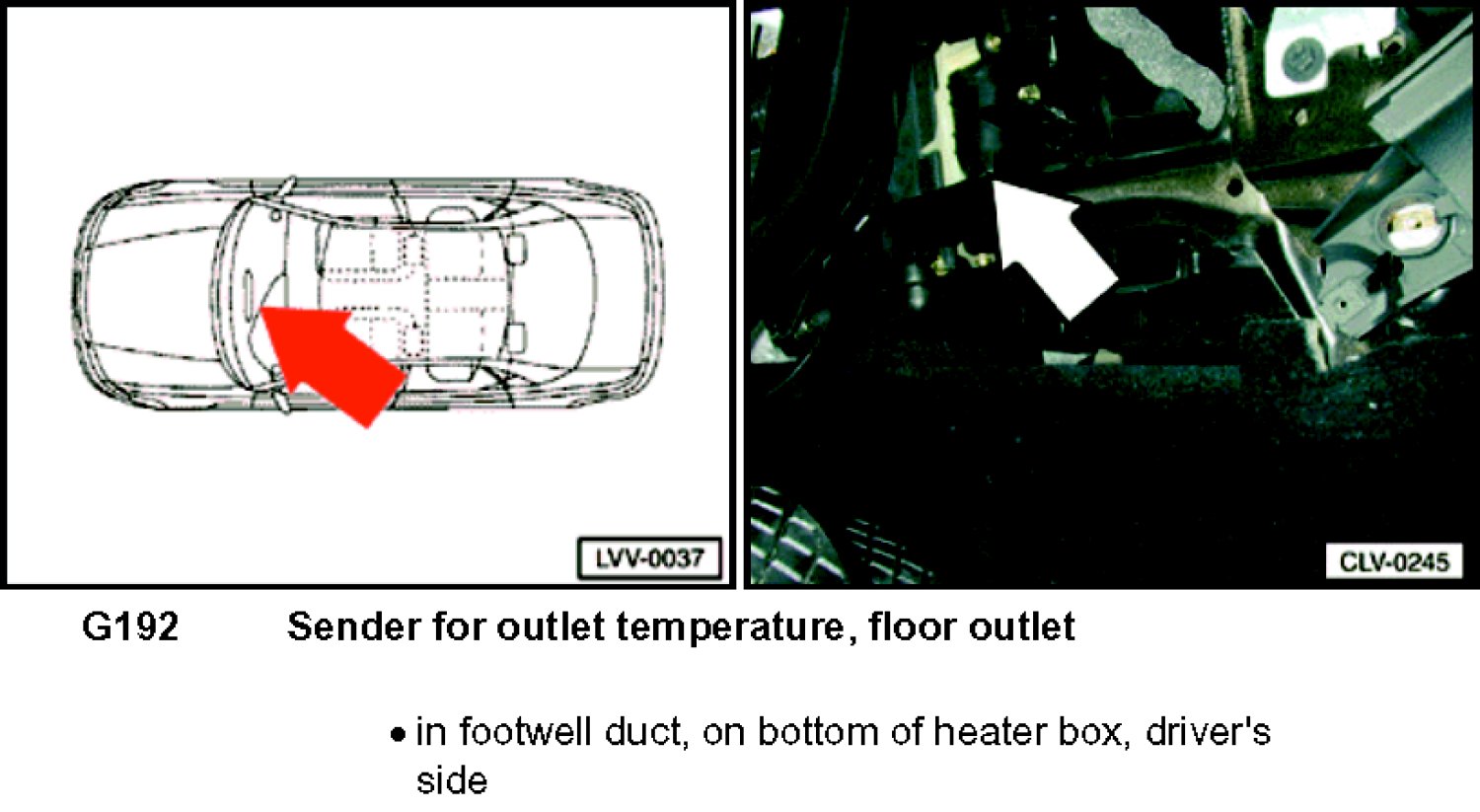 LVV-0037

CLV-0245

G192 Sender for outlet temperature, floor outlet

• in footwell duct, on bottom of heater box, driver's side