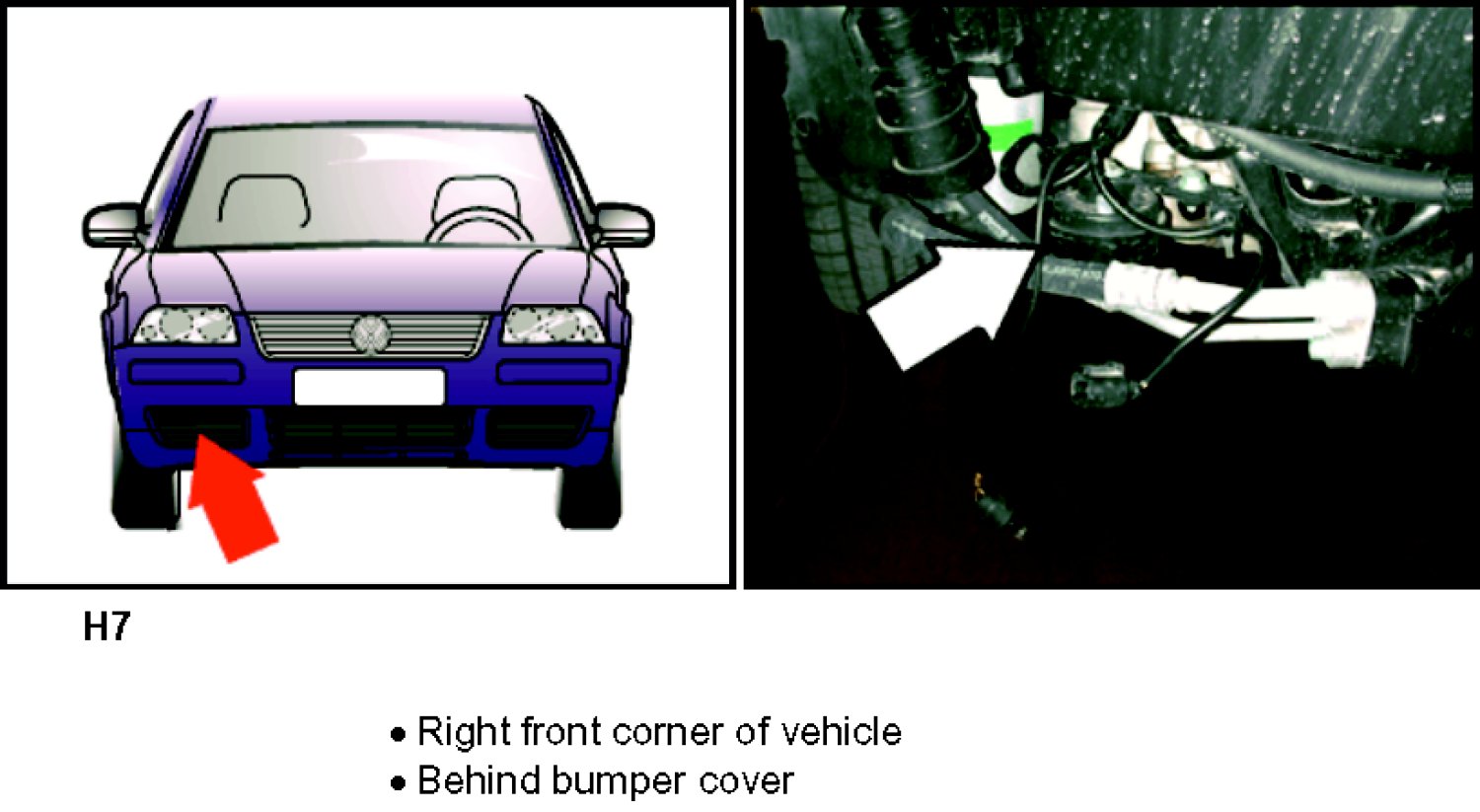 H7

• Right front corner of vehicle
• Behind bumper cover