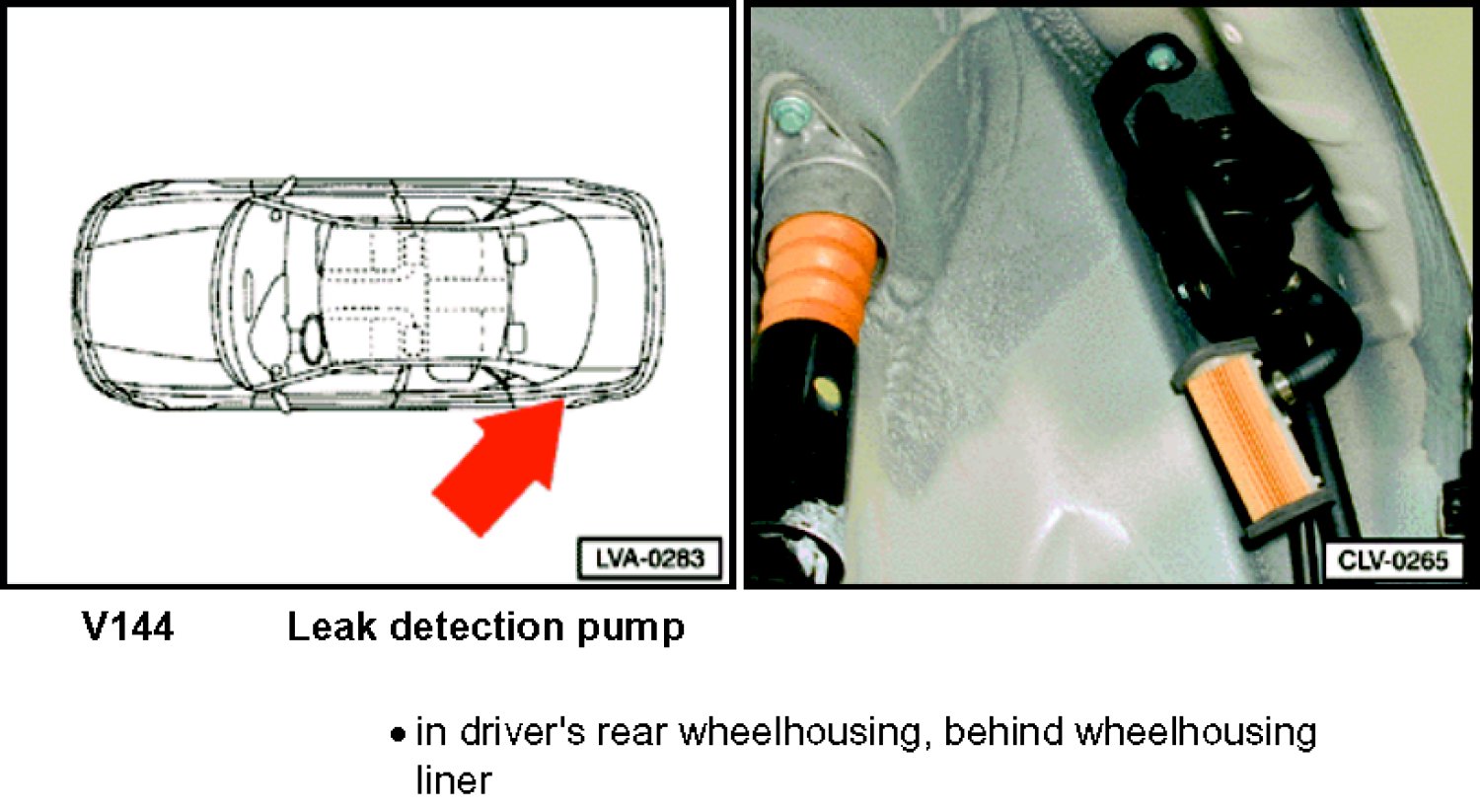 LVA-0283

CLV-0265

V144 Leak detection pump

• in driver's rear wheelhousing, behind wheelhousing liner