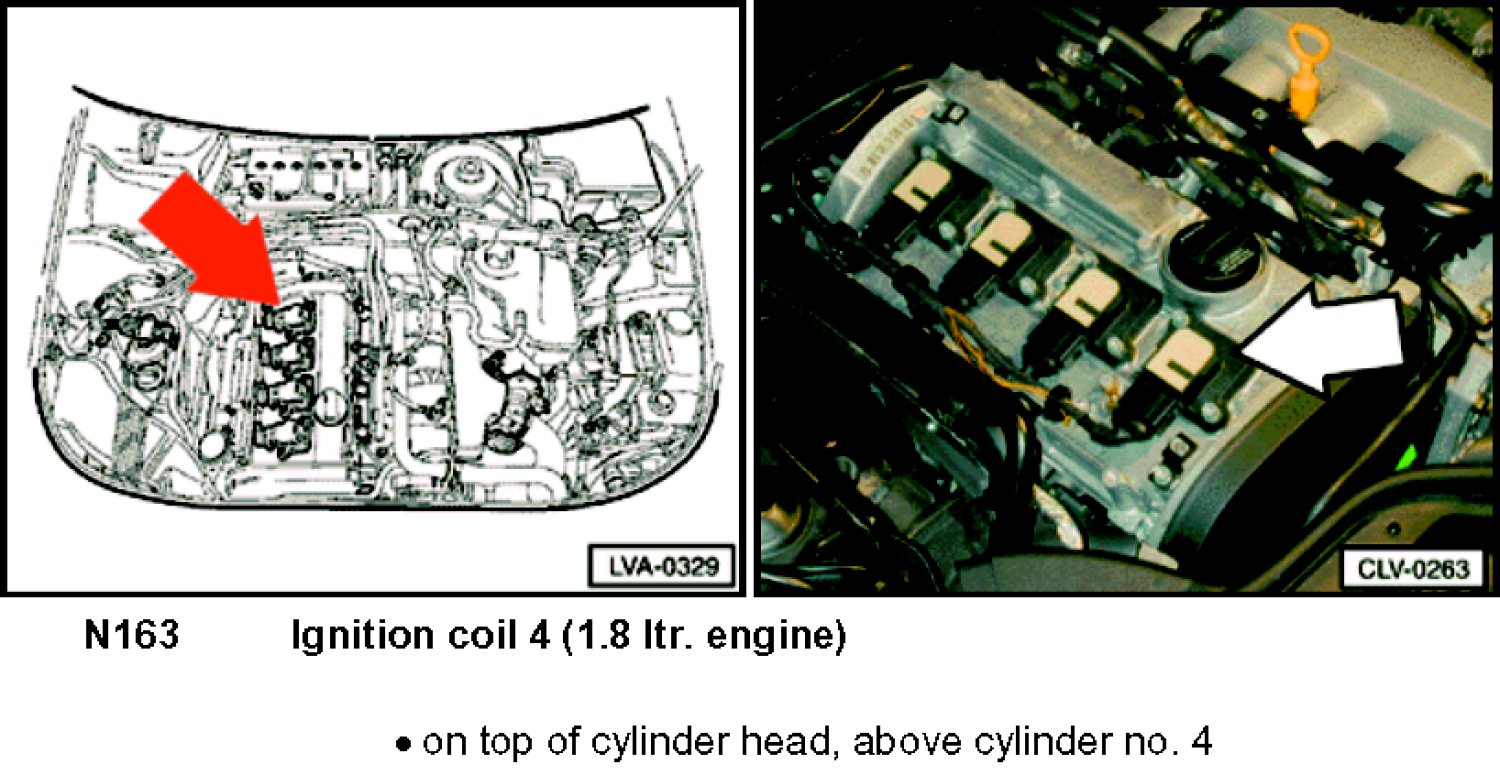 LVA-0329

CLV-0263

N163 Ignition coil 4 (1.8 ltr. engine)

• on top of cylinder head, above cylinder no. 4