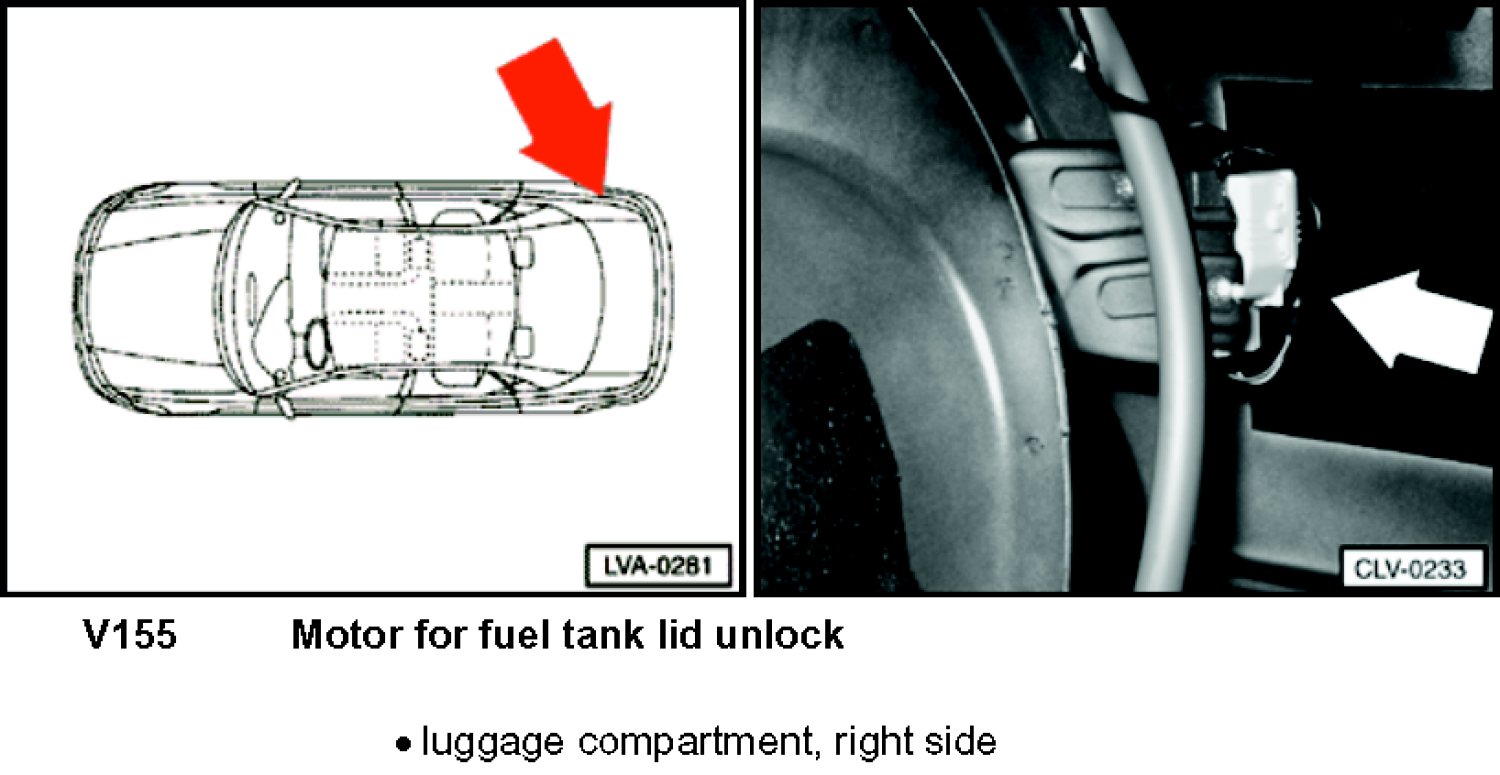 LVA-0281

CLV-0233

V155 Motor for fuel tank lid unlock

• luggage compartment, right side