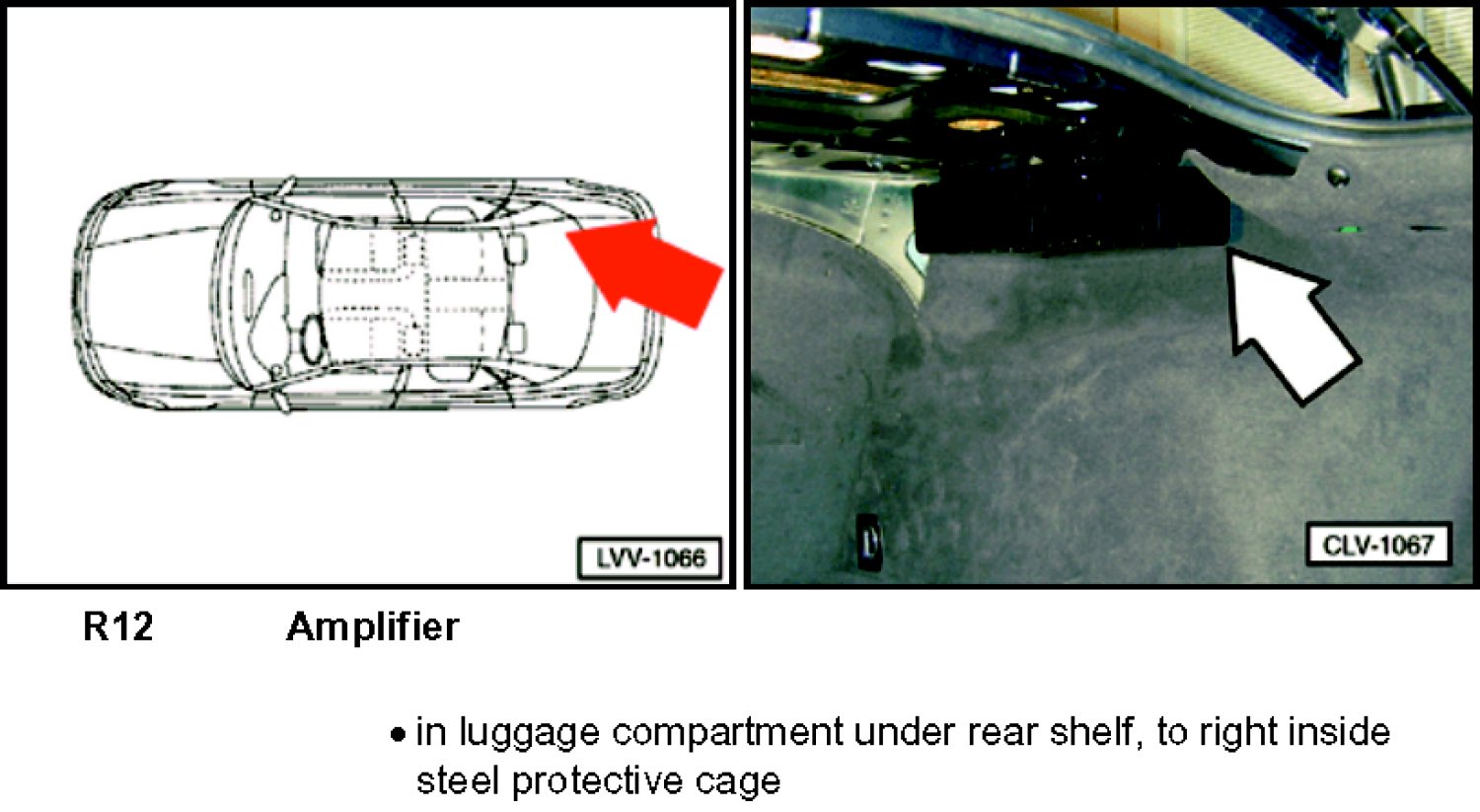 LVV-1066

CLV-1067

R12 Amplifier

• in luggage compartment under rear shelf, to right inside steel protective cage