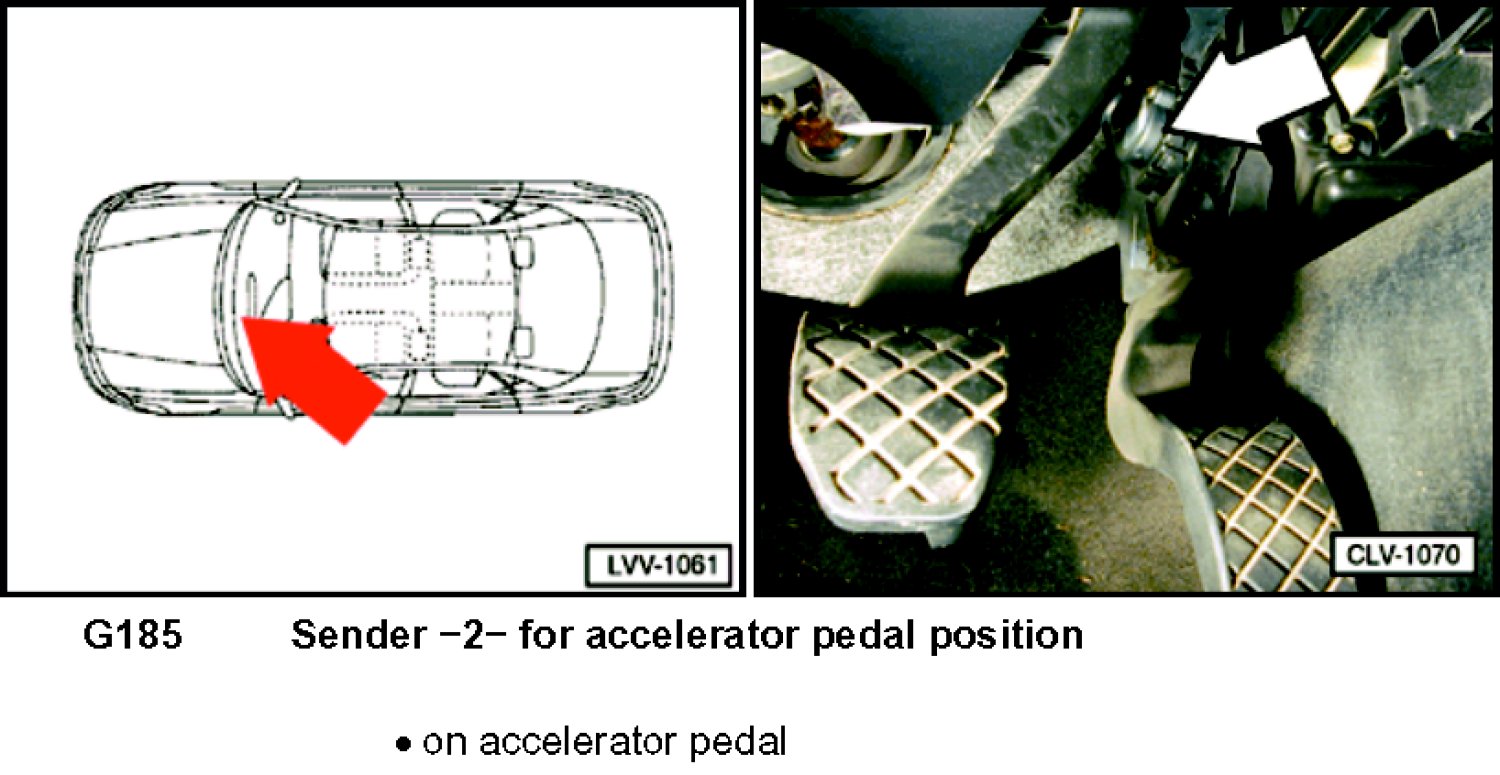 LVV-1061

CLV-1070

G185 Sender −2− for accelerator pedal position

• on accelerator pedal