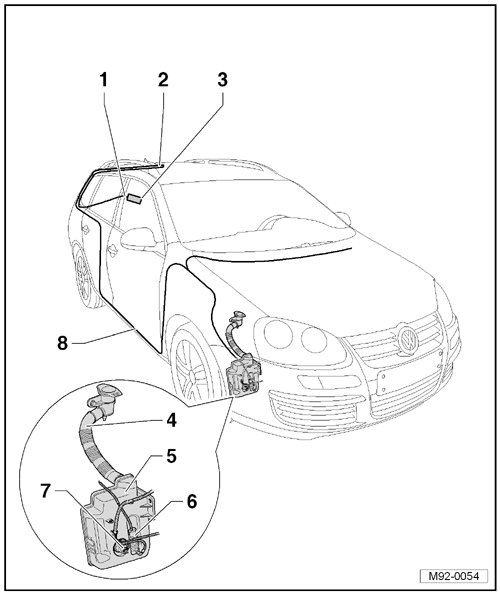 1
2
3
8
4
5
7
6
M92-0054