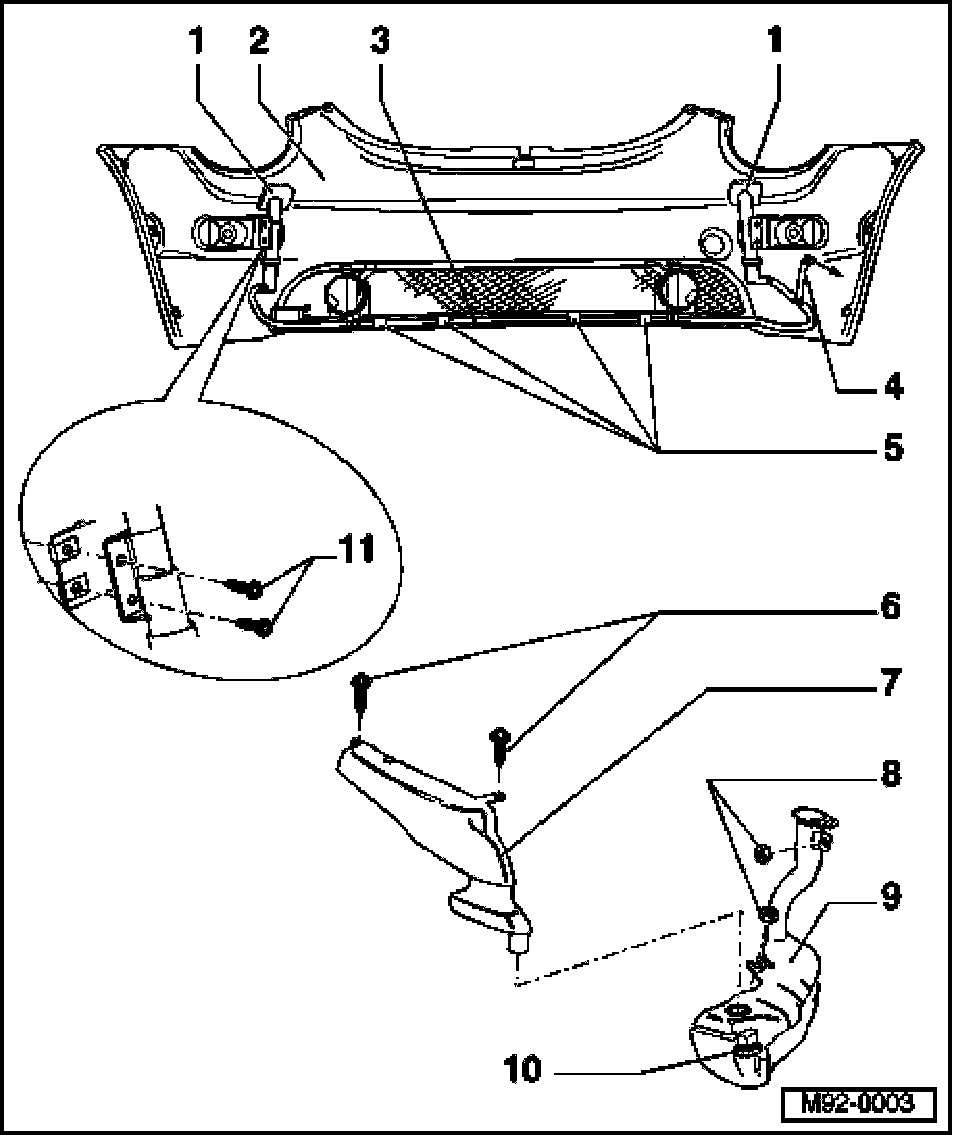 1
2
3
1
4
5
11
6
7
8
9
10
M92-0003