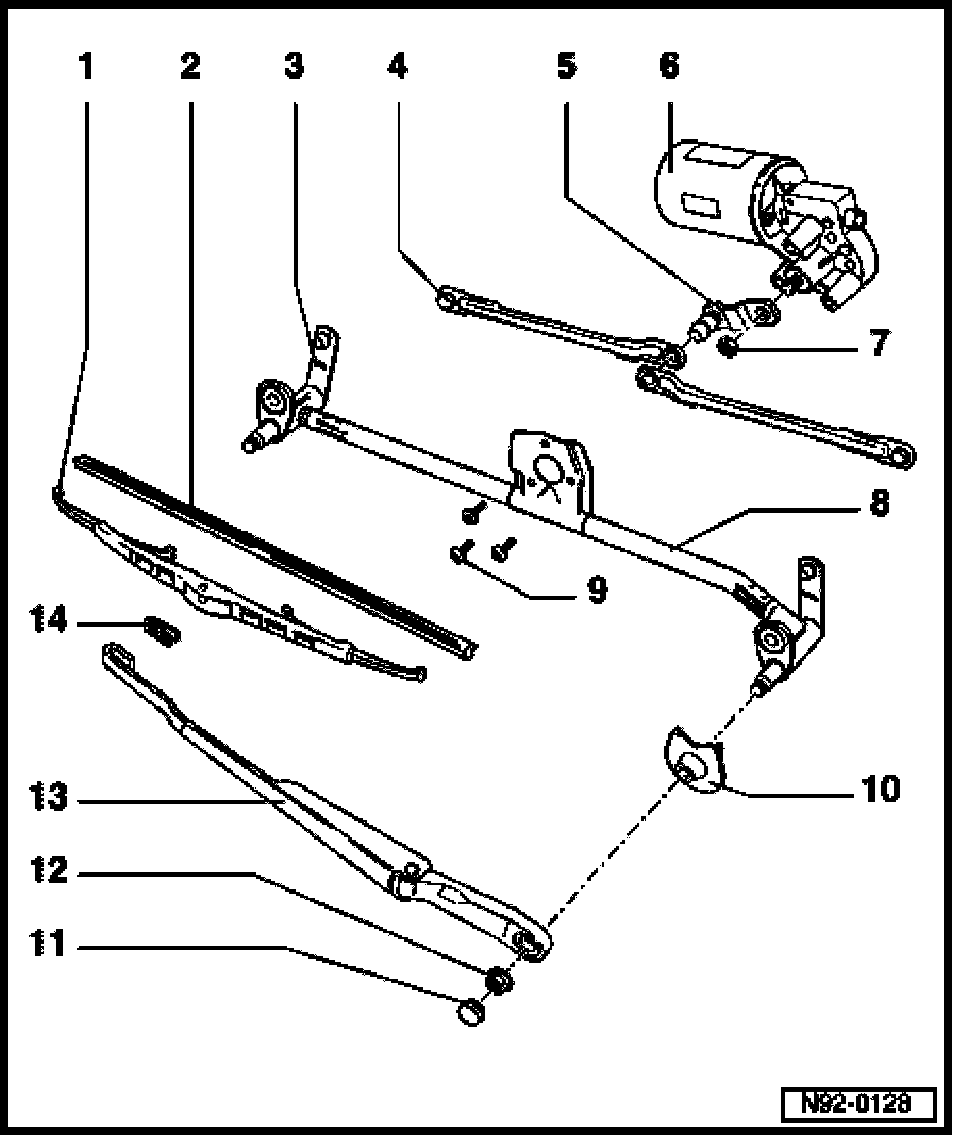 1 2 3 4 5 6

7

8

9

14

10

13

12

11

N92-0128