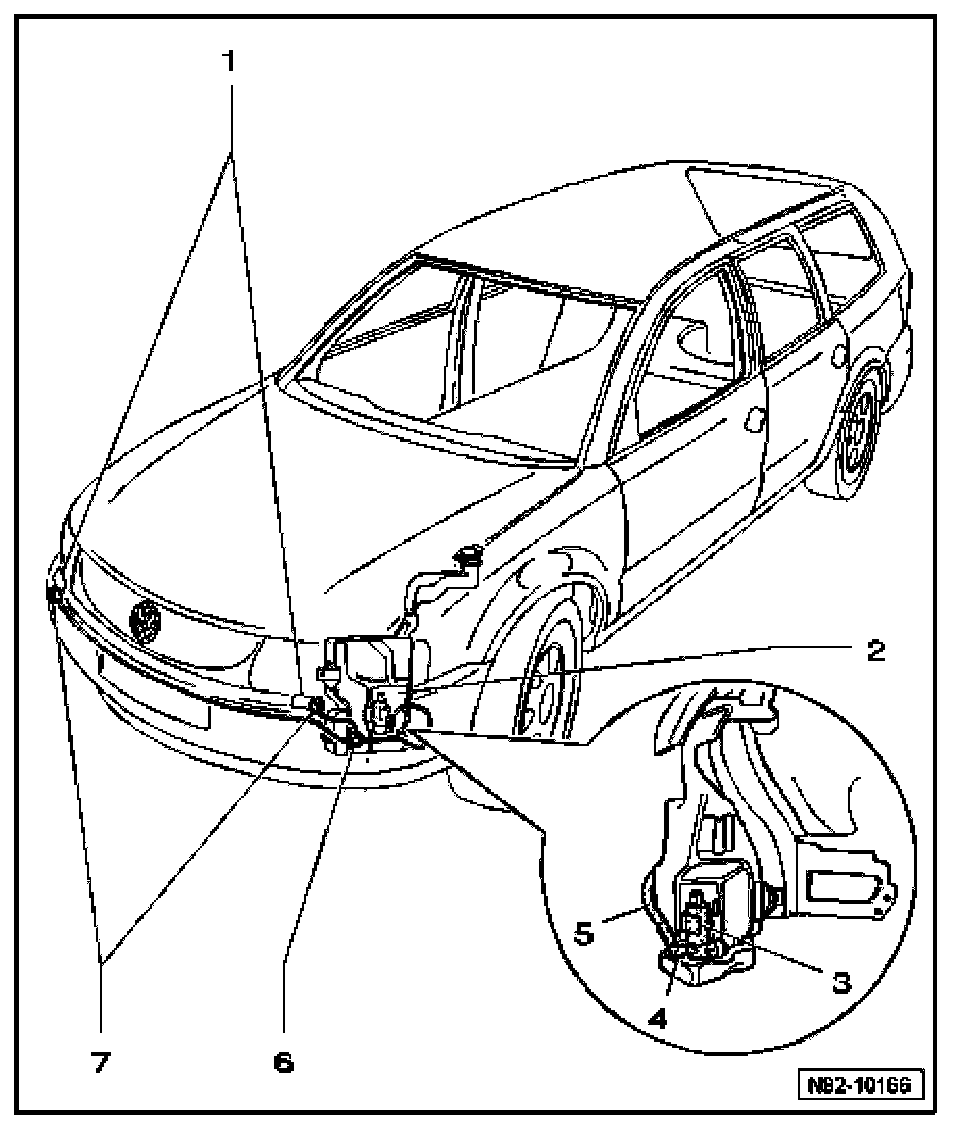 1

2

5

3

4

7

6

N92-10166