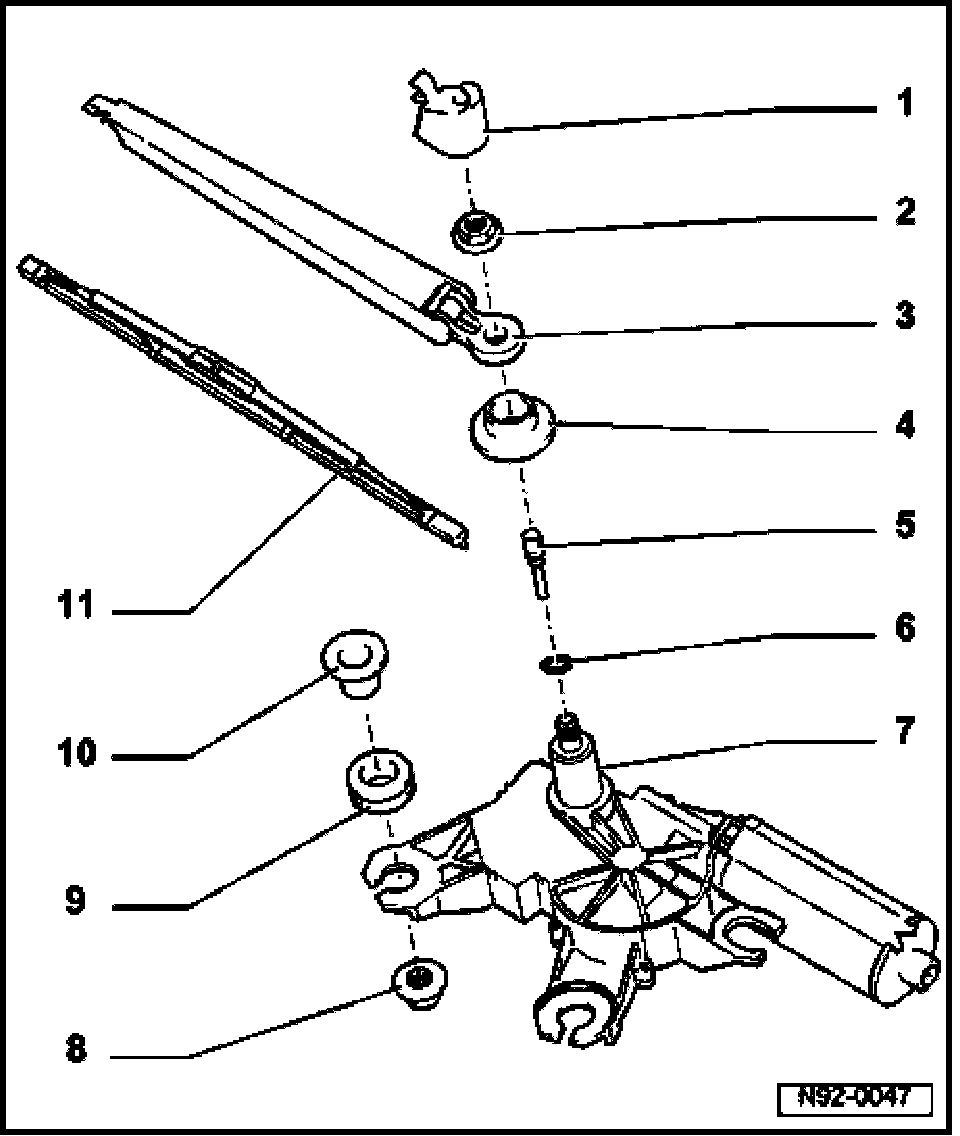 1
2
3
4
5
6
7
11
10
9
8
N92-0047