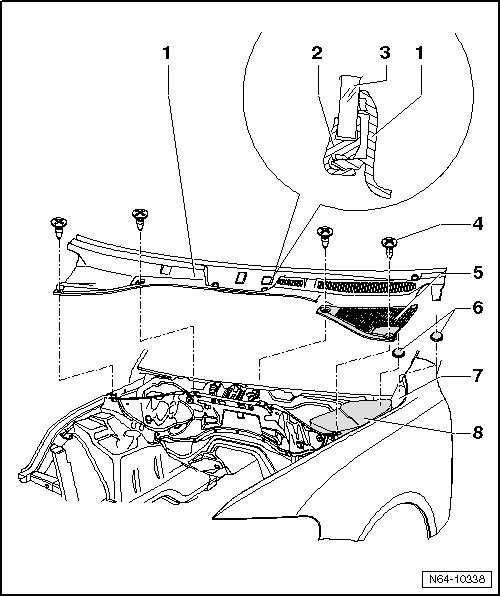 1
2
3
1
4
5
6
7
8
N64-10338