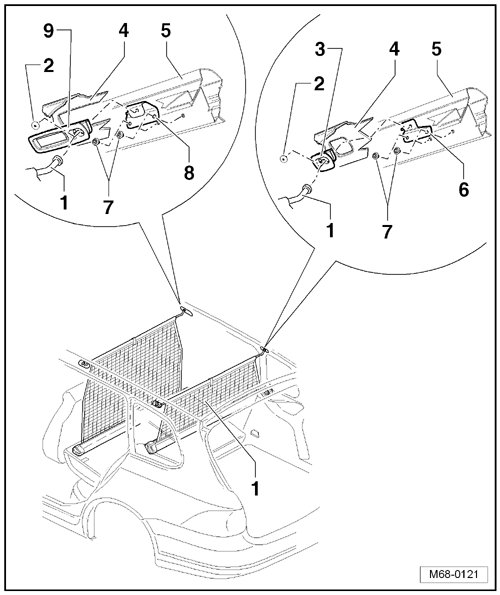 9
4
5
2
8
1
7
3
4
5
2
6
1
7
1
M68-0121