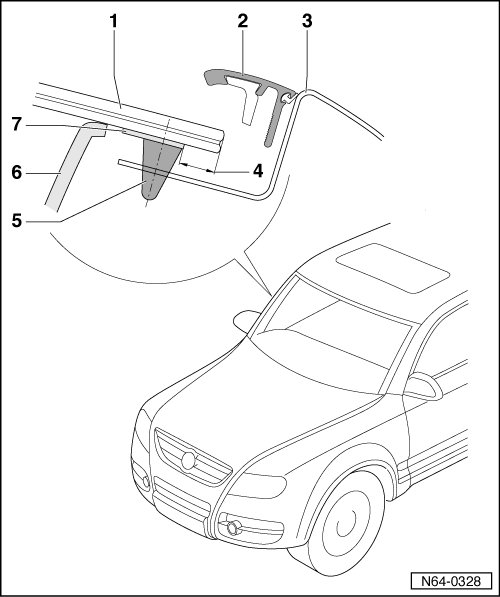 1
2
3
7
6
4
5
N64-0328