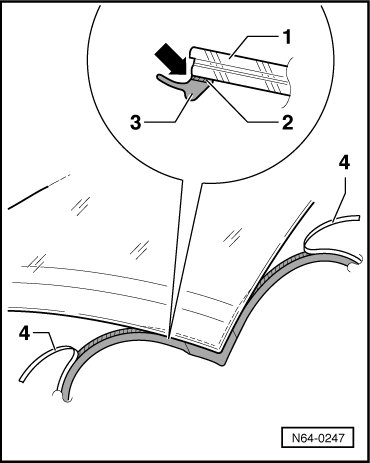 1
3
2
4
4
N64-0247