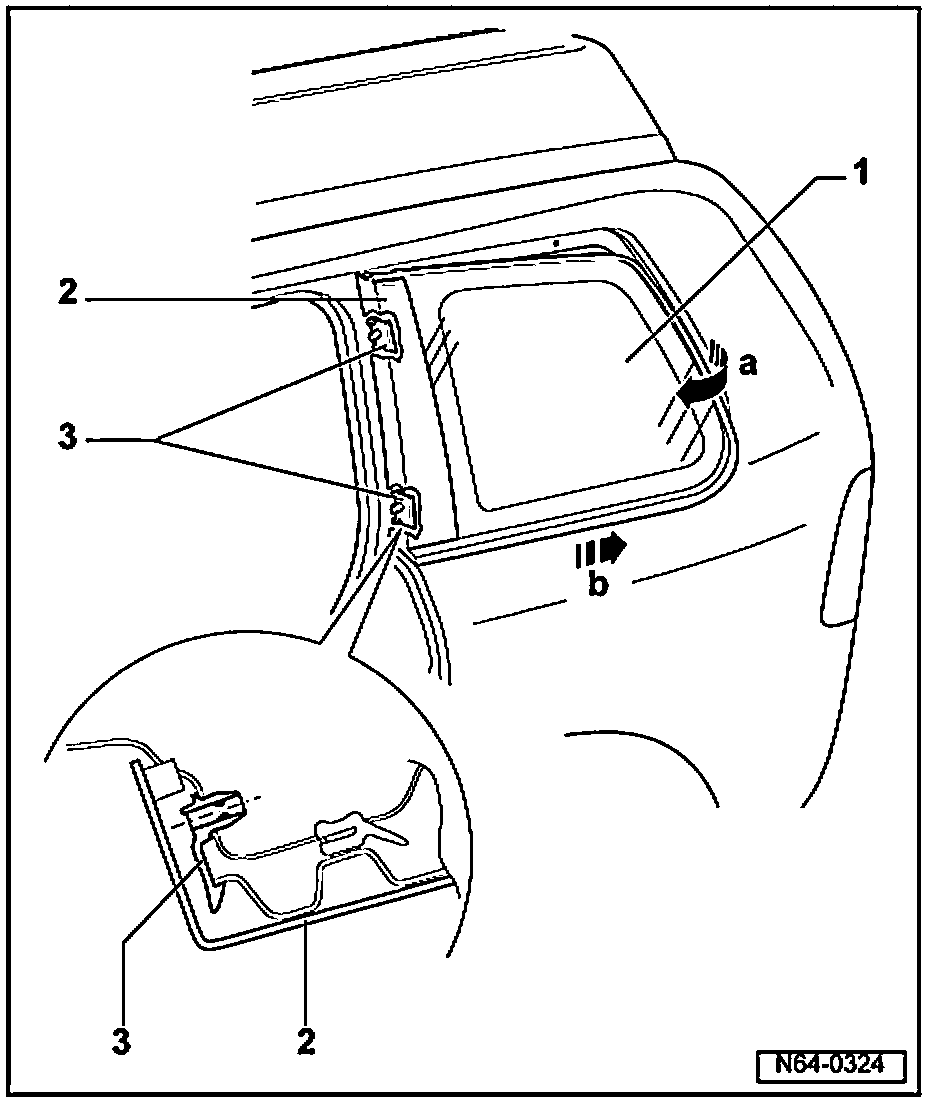 1
2
a
3
b
3
2
N64-0324