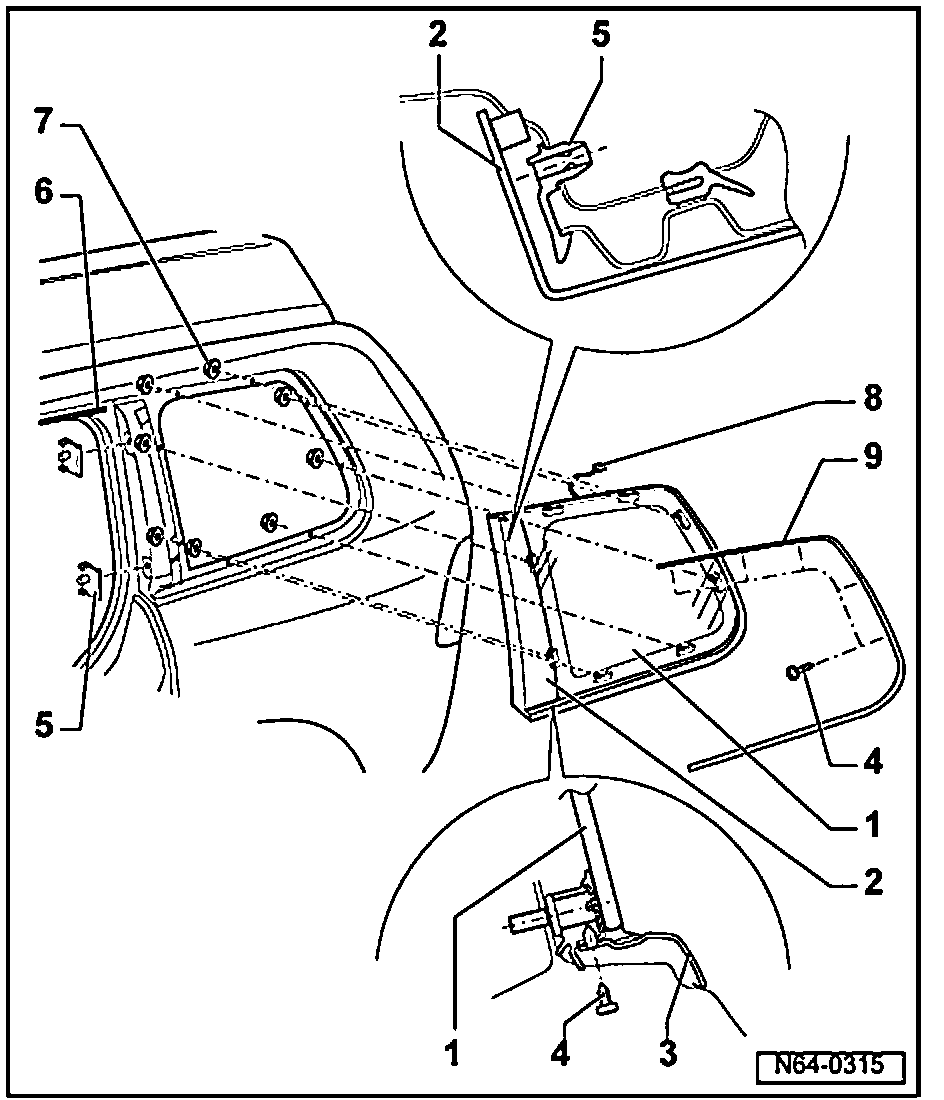 2
5
7
6
8
9
5
4
1
2
1
4
3
N64-0315