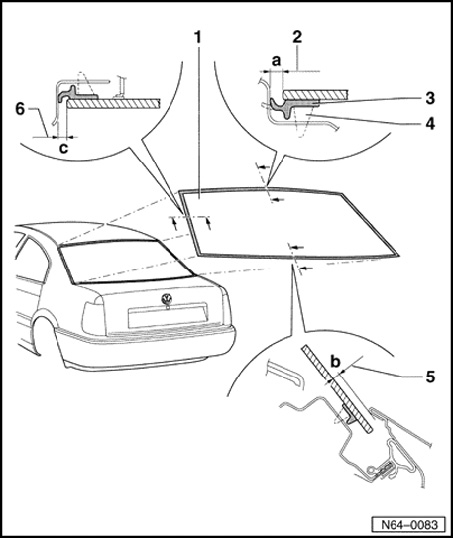 1
2
a
3
4
6
c
b
5
N64–0083